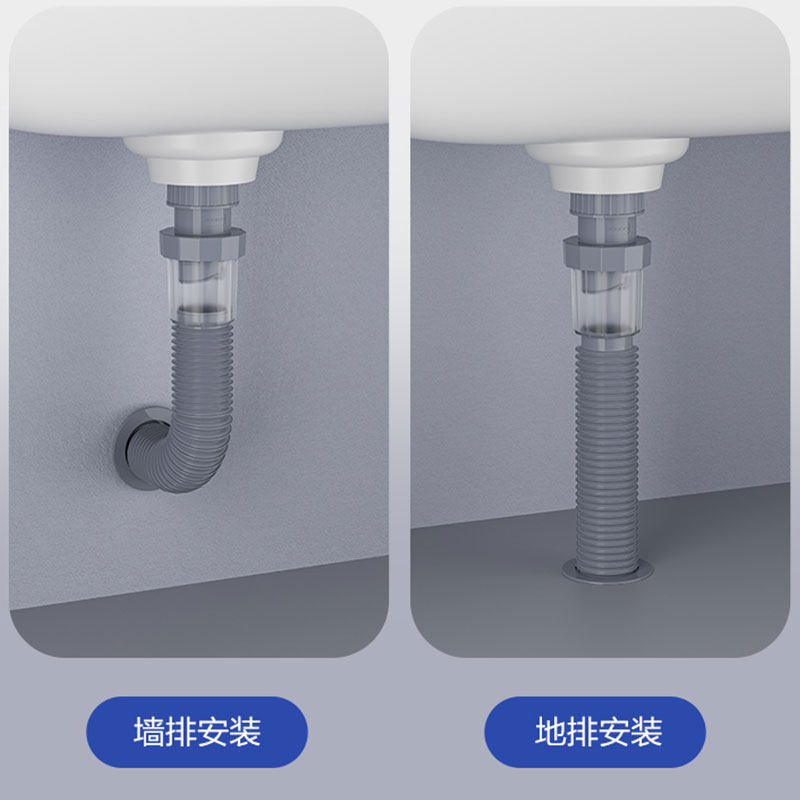 墙排安装

地排安装