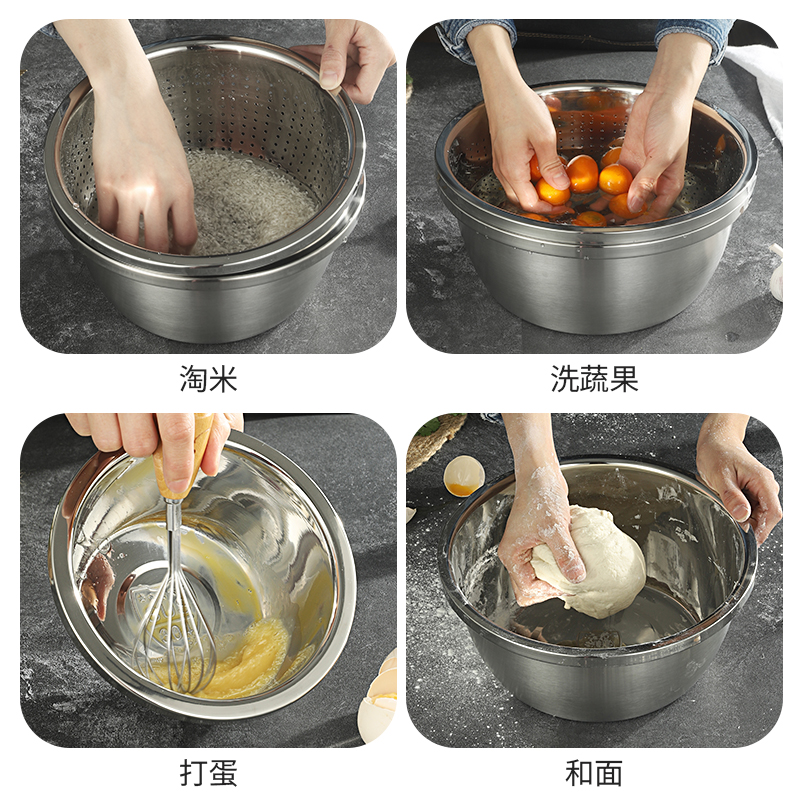 淘米

洗蔬果

打蛋

和面