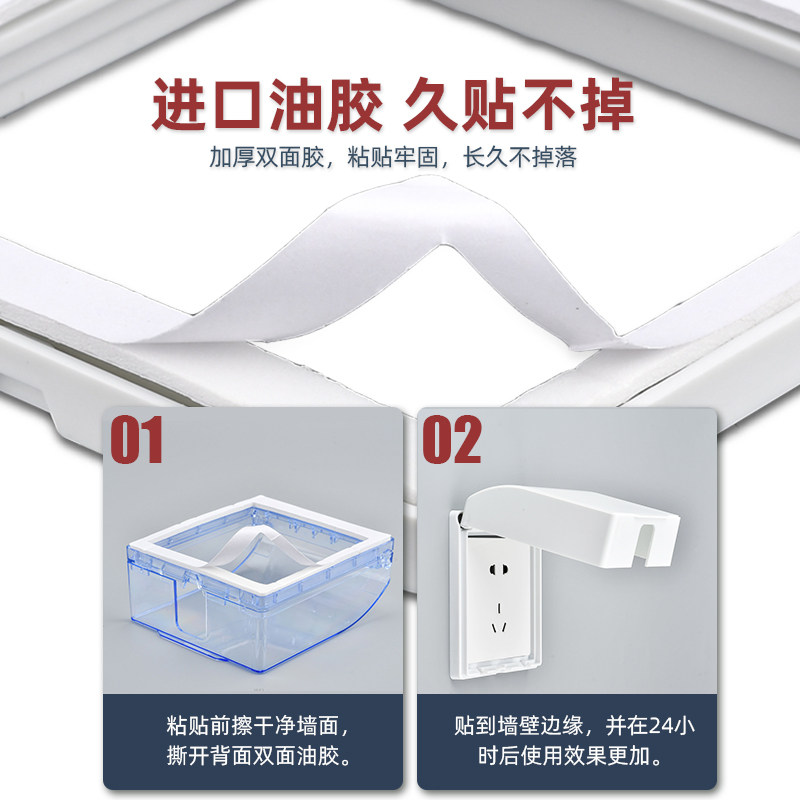 进口油胶 久贴不掉

加厚双面胶，粘贴牢固，长久不掉落

01

粘贴前擦干净墙面，撕开背面双面油胶。

02

贴到墙壁边缘，并在24小时后使用效果更加。