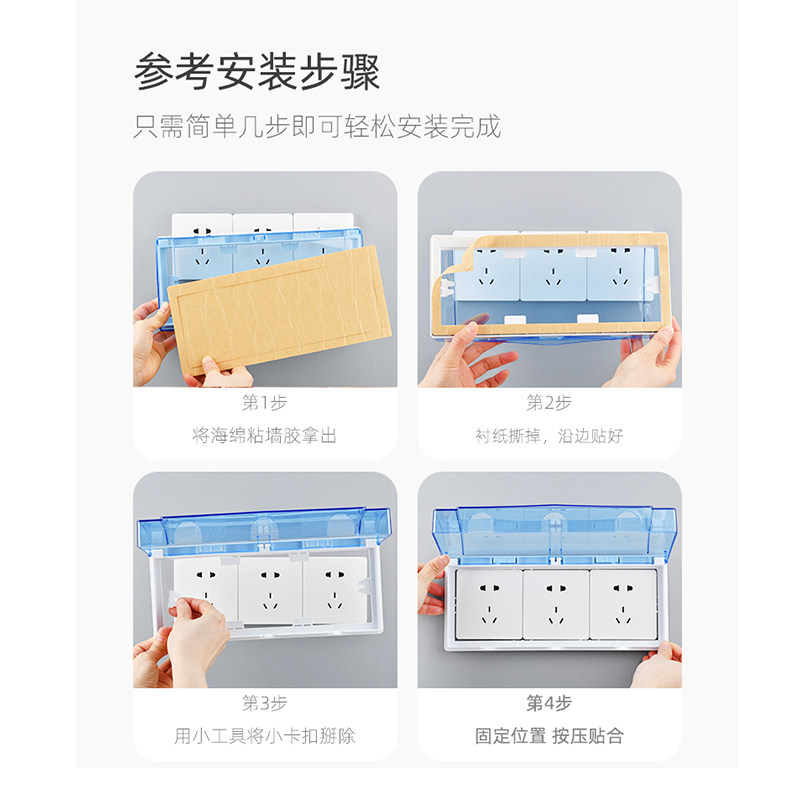 参考安装步骤

只需简单几步即可轻松安装完成

第1步

将海绵粘墙胶拿出

第2步

衬纸撕掉，沿边贴好

第3步

用小工具将小卡扣掰除

第4步

固定位置 按压贴合