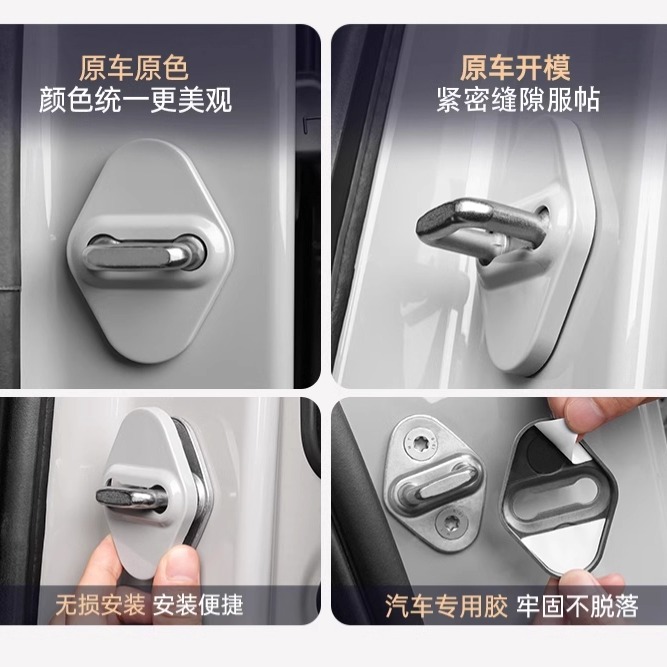 原车原色
颜色统一更美观

原车开模
紧密缝隙服帖

无损安装 安装便捷

汽车专用胶 牢固不脱落