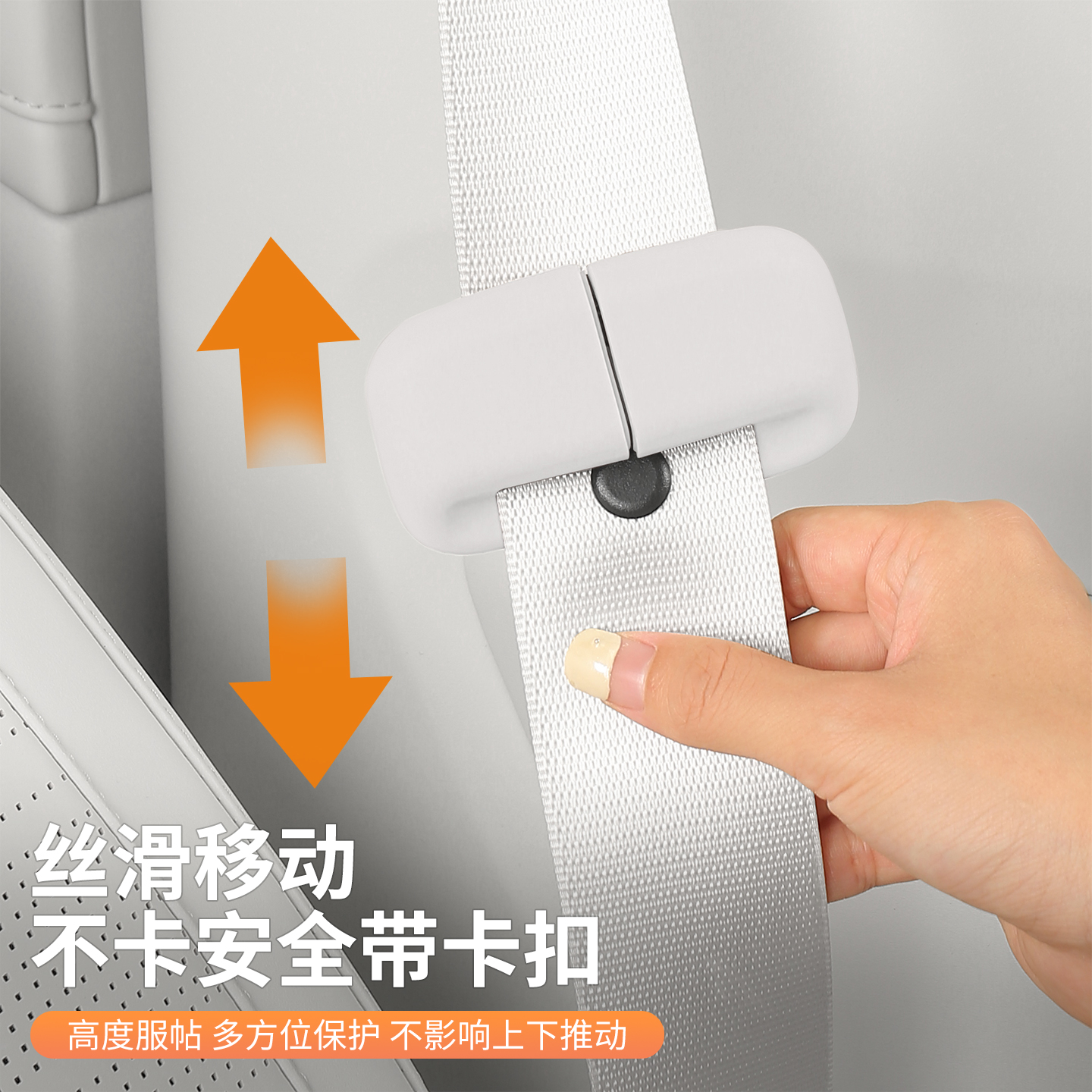 丝滑移动
不卡安全带卡扣

高度服帖 多方位保护 不影响上下推动