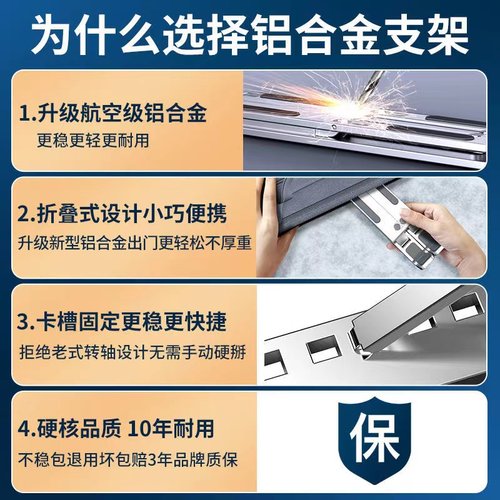 为什么选择铝合金支架

1.升级航空级铝合金
更稳更轻更耐用

2.折叠式设计小巧便携
升级新型铝合金出门更轻松不厚重

3.卡槽固定更稳更快捷
拒绝老式转轴设计无需手动硬掰

4.硬核品质 10年耐用
不稳包退用坏包赔3年品牌质保

保