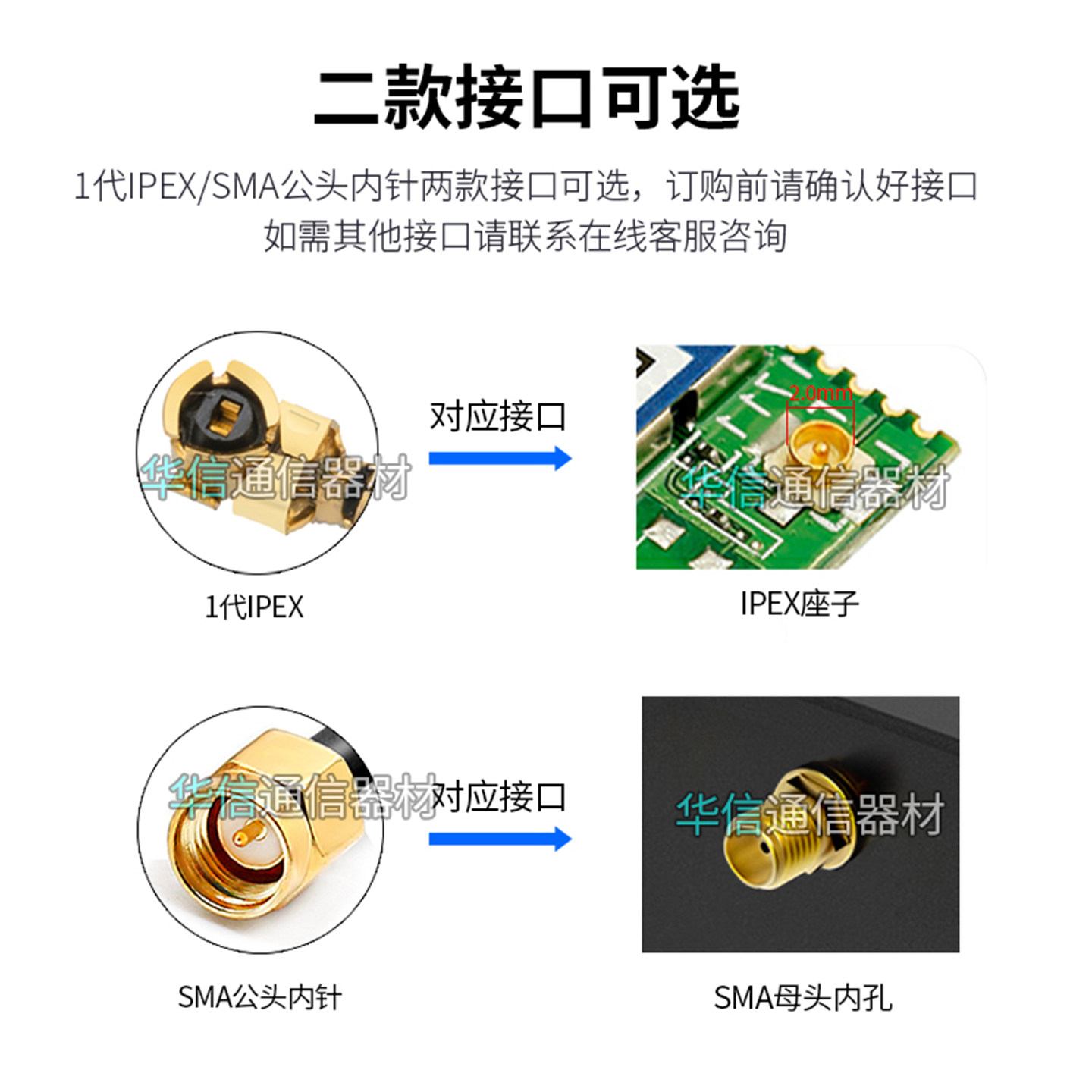 二款接口可选

1代IPEX/SMA公头内针两款接口可选，订购前请确认好接口
如需其他接口请联系在线客服咨询

华信通信器材

对应接口

2.0mm

华信通信器材

1代IPEX

IPEX座子

华信通信器材

对应接口

华信通信器材

SMA公头内针

SMA母头内孔