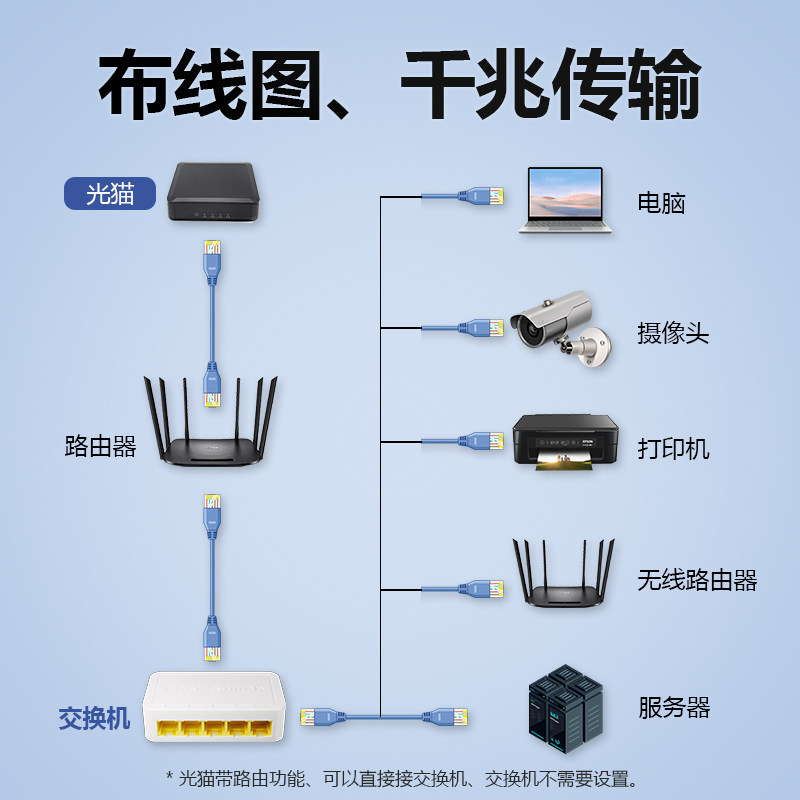 布线图、千兆传输

光猫

路由器

交换机

电脑

摄像头

打印机

无线路由器

服务器

* 光猫带路由功能、可以直接接交换机、交换机不需要设置。