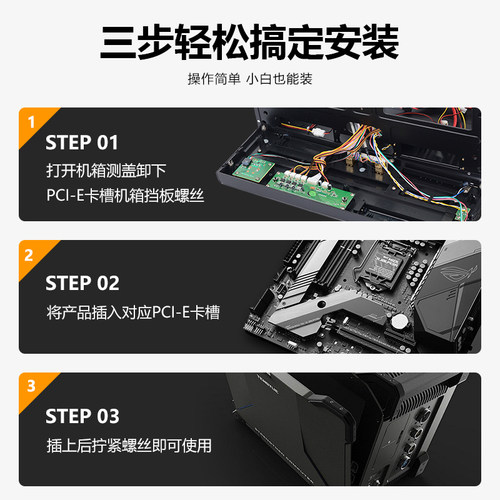 三步轻松搞定安装

操作简单 小白也能装

1

STEP 01

打开机箱测盖卸下
PCI-E卡槽机箱挡板螺丝

2

STEP 02

将产品插入对应PCI-E卡槽

3

STEP 03

插上后拧紧螺丝即可使用