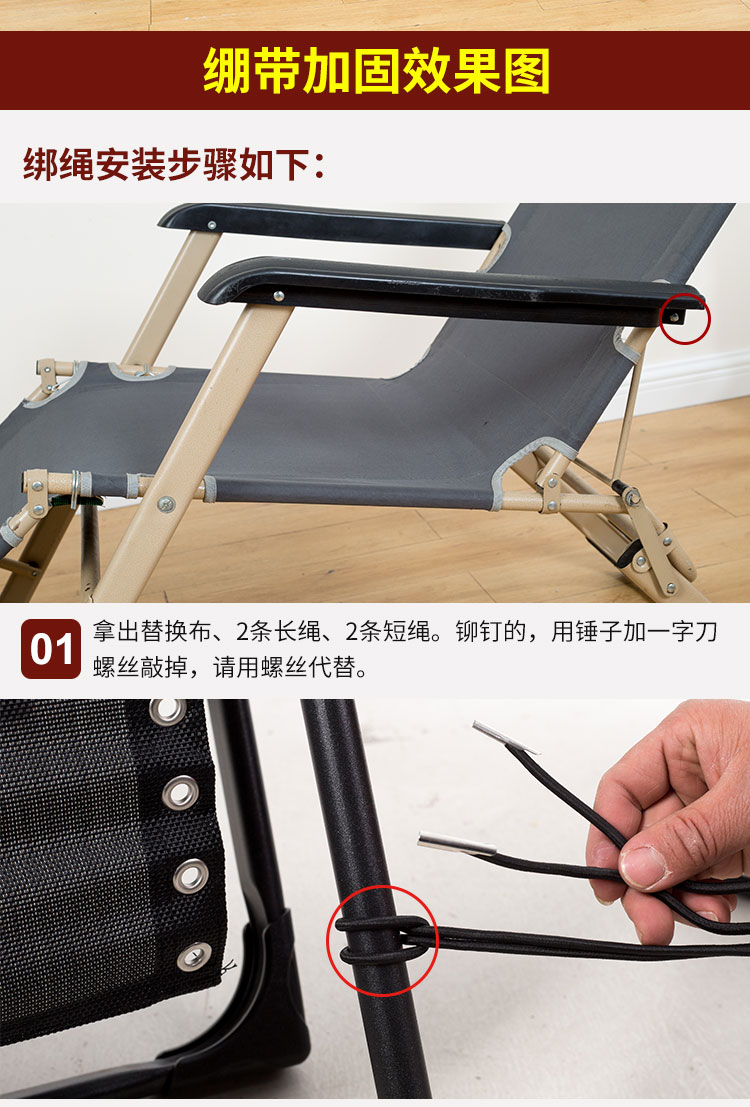 绷带加固效果图

绑绳安装步骤如下：

01 拿出替换布、2条长绳、2条短绳。铆钉的，用锤子加一字刀螺丝敲掉，请用螺丝代替。