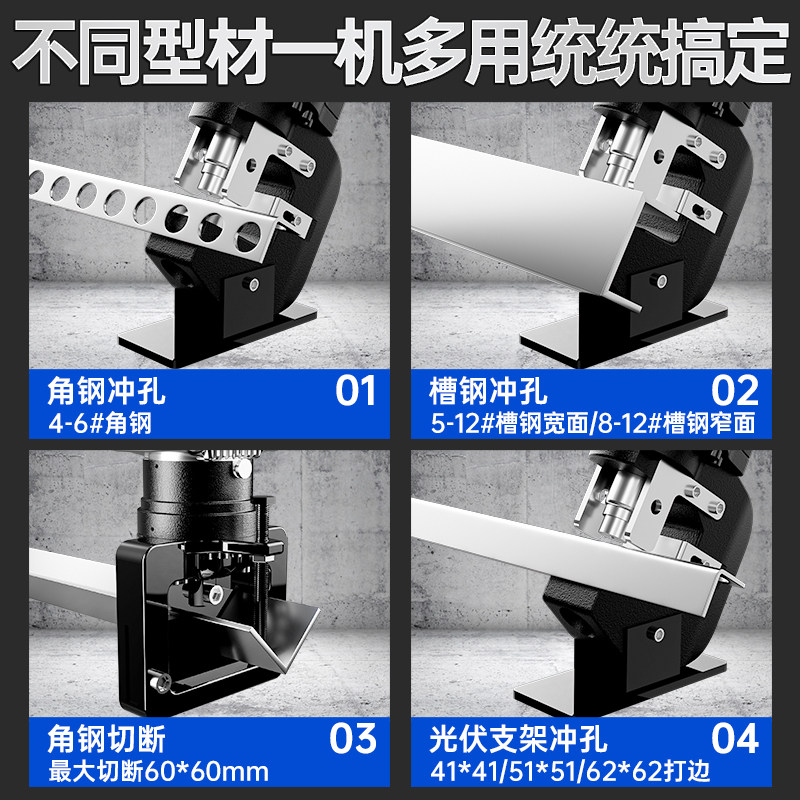 不同型材一机多用统统搞定

角钢冲孔
01
4-6#角钢

槽钢冲孔
02
5-12#槽钢宽面/8-12#槽钢窄面

角钢切断
03
最大切断60*60mm

光伏支架冲孔
04
41*41/51*51/62*62打边