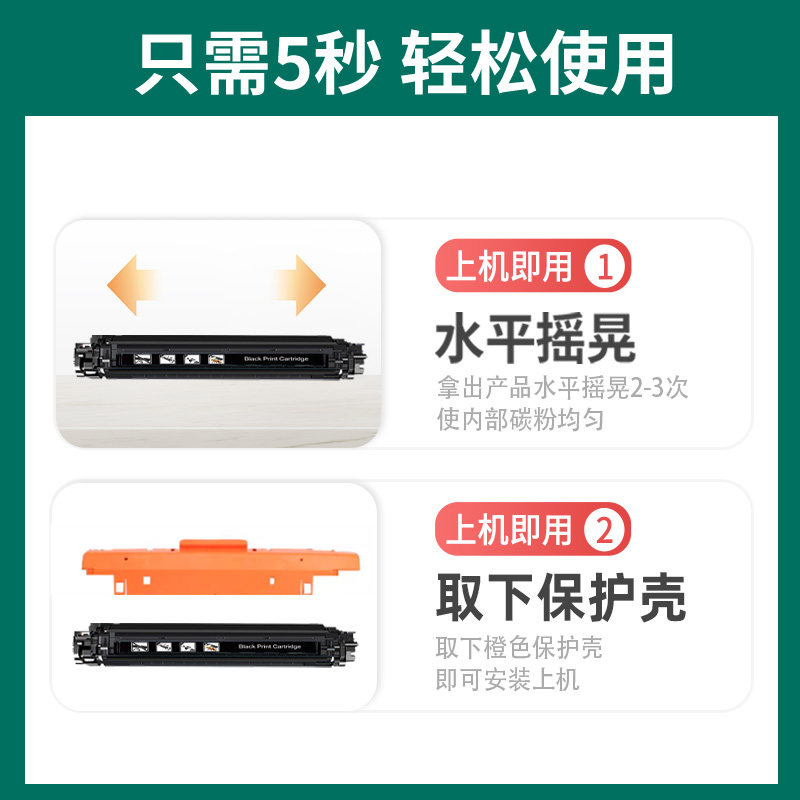 只需5秒 轻松使用

Black Print Cartridge

上机即用 1

水平摇晃

拿出产品水平摇晃2-3次
使内部碳粉均匀

Black Print Cartridge

上机即用 2

取下保护壳

取下橙色保护壳
即可安装上机