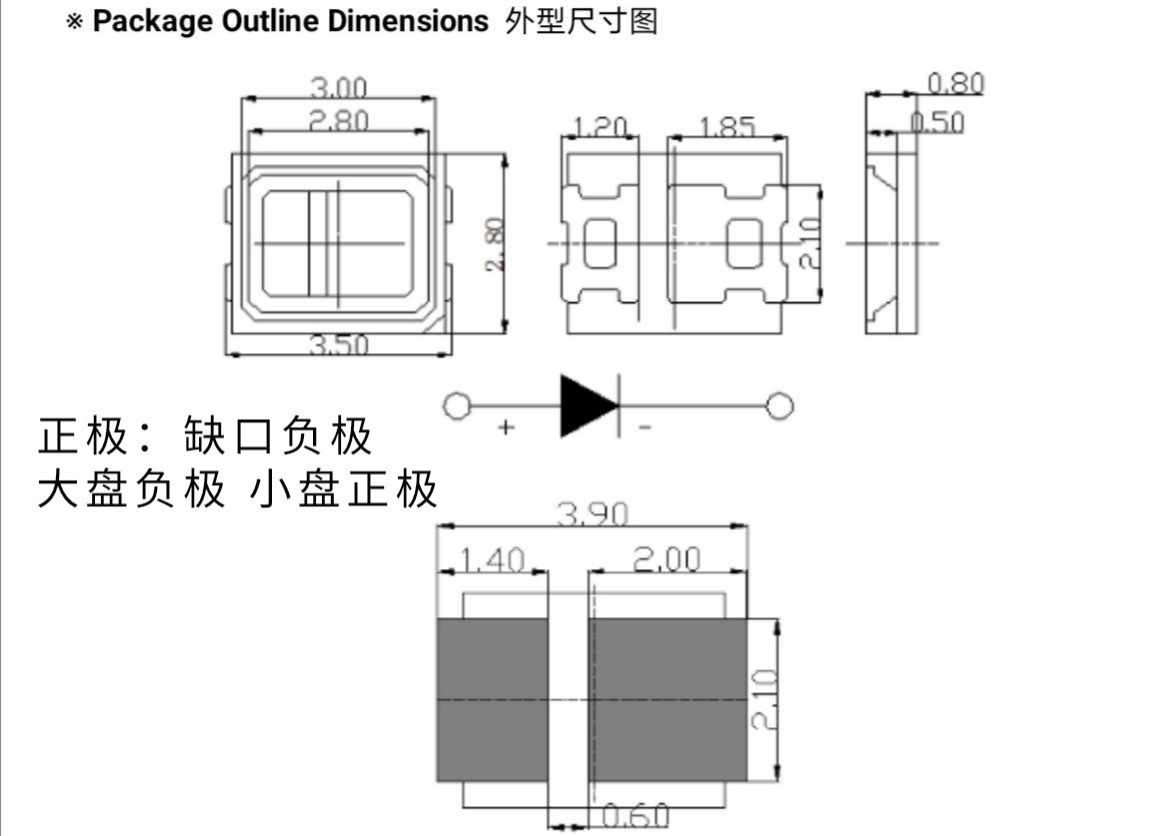 ※ Package Outline Dimensions 外型尺寸图

3.00
2.80
2.80
3.50
1.20
1.85
2.10
0.80
0.50
+
-

正极：缺口负极
大盘负极 小盘正极

3.90
1.40
2.00
2.10
0.60