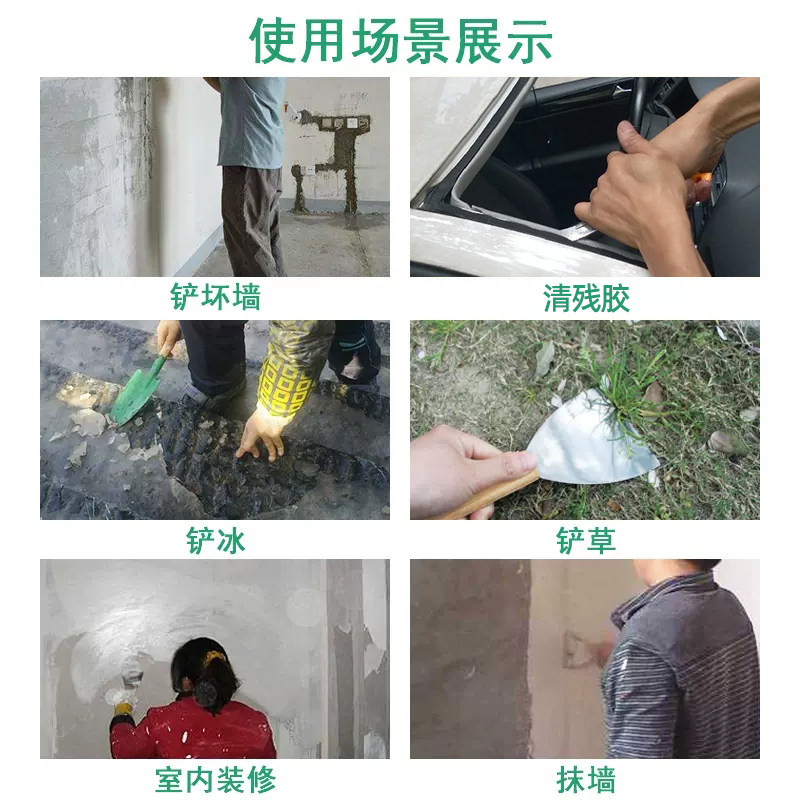 使用场景展示

铲坏墙

清残胶

铲冰

铲草

室内装修

抹墙