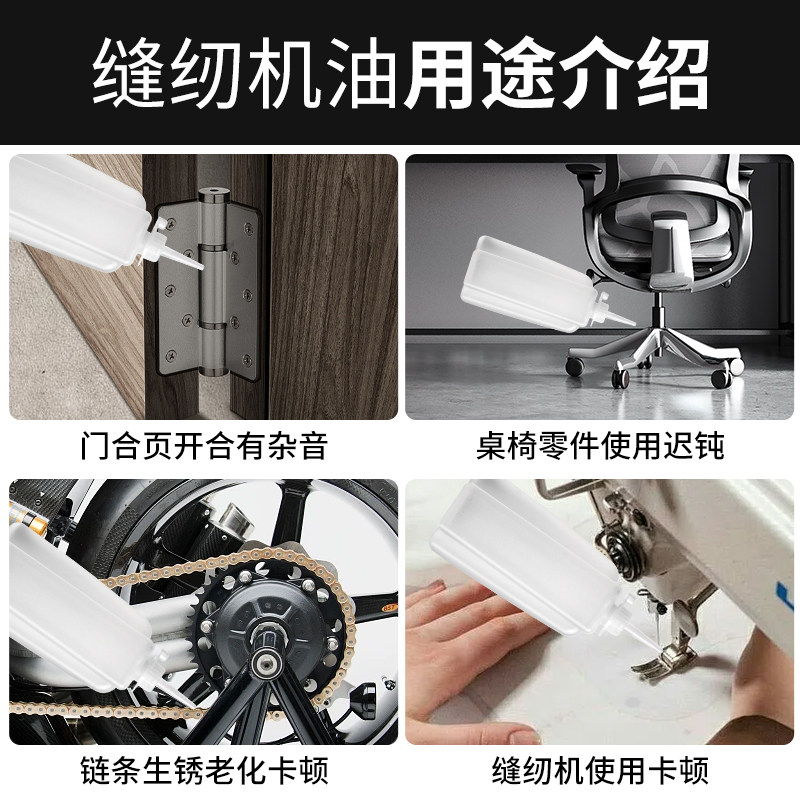 缝纫机油用途介绍

门合页开合有杂音

桌椅零件使用迟钝

链条生锈老化卡顿

缝纫机使用卡顿