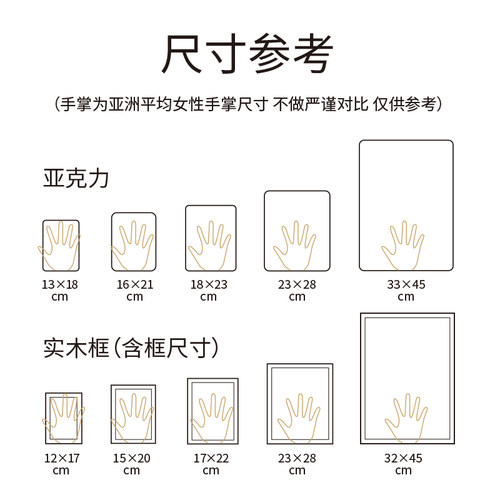 尺寸参考

（手掌为亚洲平均女性手掌尺寸 不做严谨对比 仅供参考）

亚克力

13×18 cm

16×21 cm

18×23 cm

23×28 cm

33×45 cm

实木框（含框尺寸）

12×17 cm

15×20 cm

17×22 cm

23×28 cm

32×45 cm