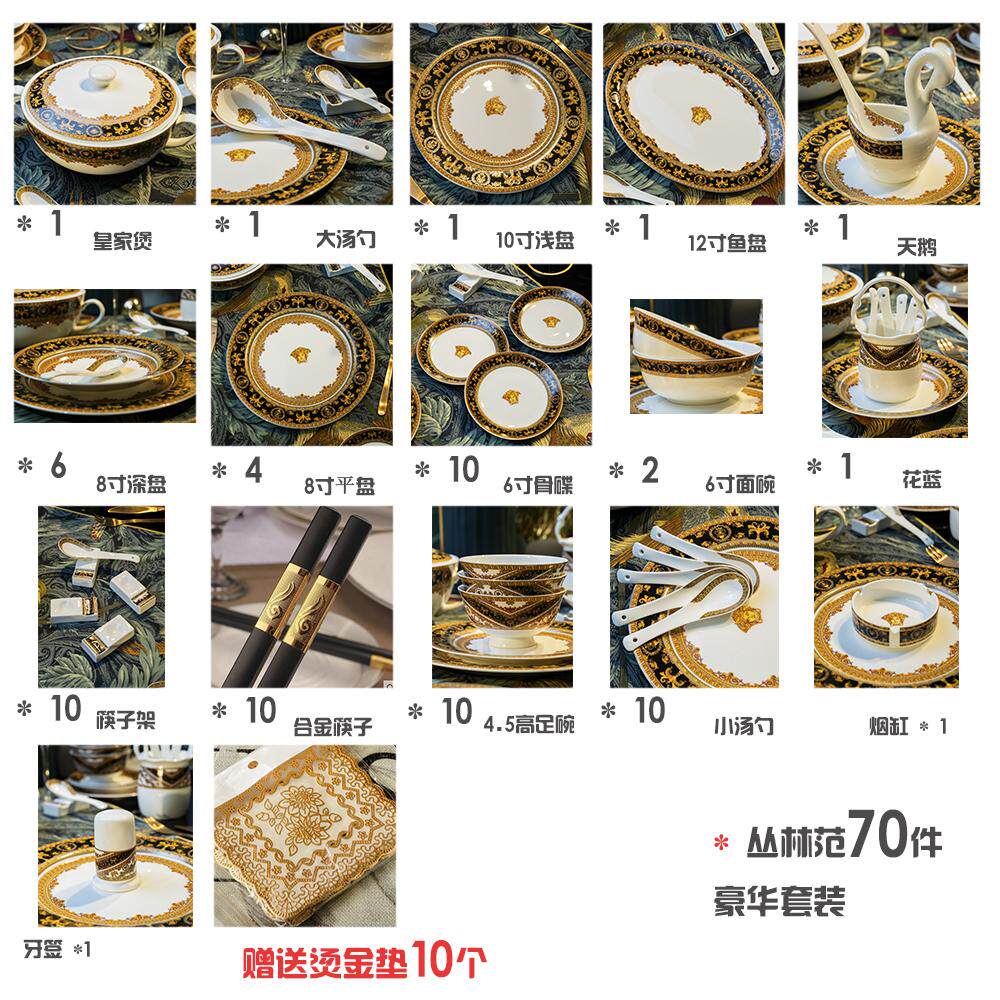 ＊1 皇家煲
＊1 大汤勺
＊1 10寸浅盘
＊1 12寸鱼盘
＊1 天鹅

＊6 8寸深盘
＊4 8寸平盘
＊10 6寸骨碟
＊2 6寸面碗
＊1 花蓝

＊10 筷子架
＊10 合金筷子
＊10 4.5高足碗
＊10 小汤勺
烟缸 ＊1

牙签 ＊1

赠送烫金垫10个

＊ 丛林范70件
豪华套装