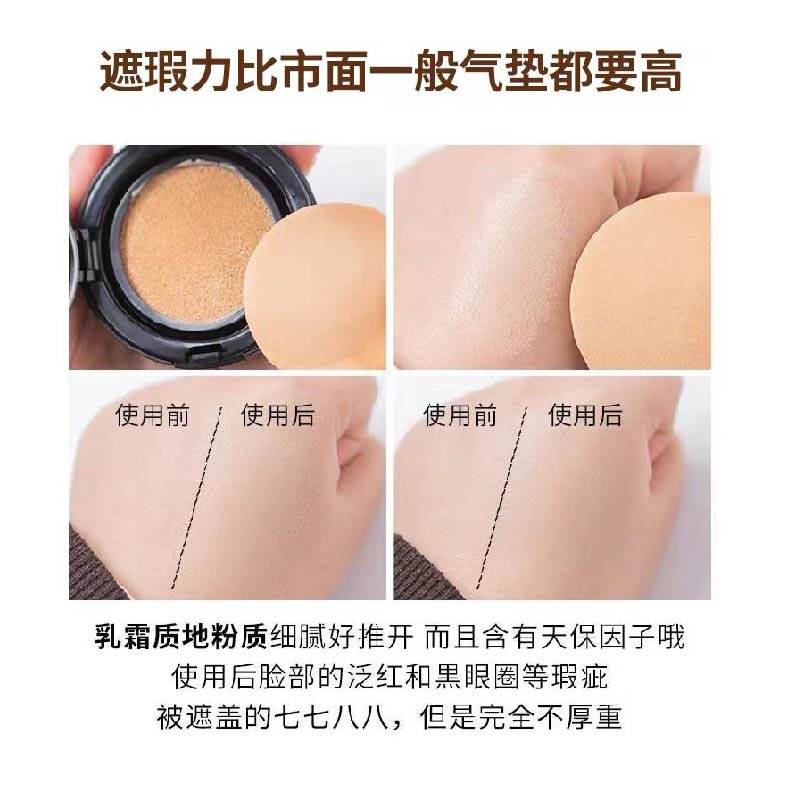 遮瑕力比市面一般气垫都要高

使用前 使用后

使用前 使用后

乳霜质地粉质细腻好推开 而且含有天保因子哦
使用后脸部的泛红和黑眼圈等瑕疵
被遮盖的七七八八，但是完全不厚重