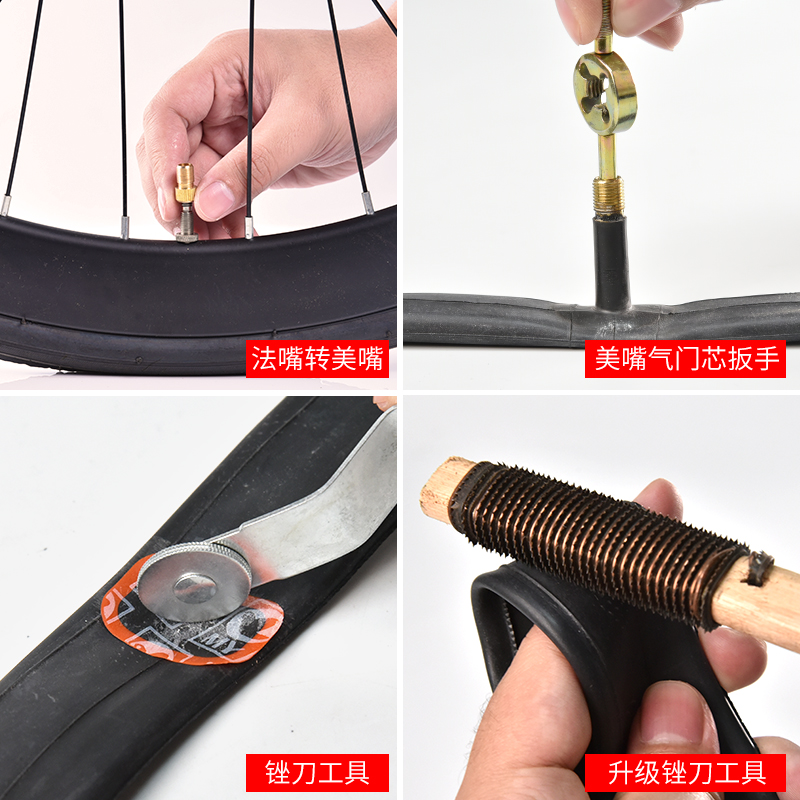 法嘴转美嘴

美嘴气门芯扳手

锉刀工具

升级锉刀工具