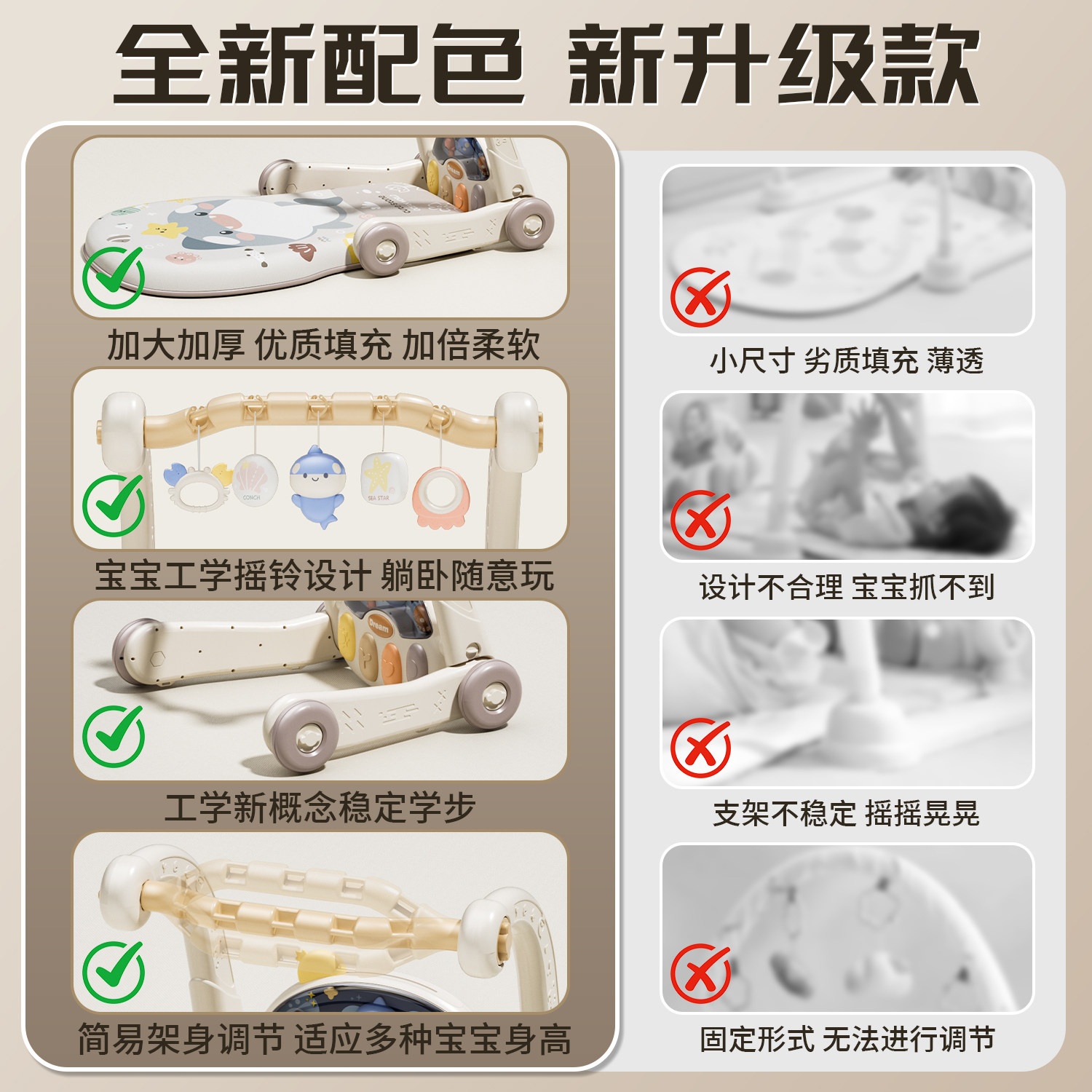 全新配色 新升级款

加大加厚 优质填充 加倍柔软

CONCH

SEA STAR

宝宝工学摇铃设计 躺卧随意玩

Dream

工学新概念稳定学步

简易架身调节 适应多种宝宝身高

小尺寸 劣质填充 薄透

设计不合理 宝宝抓不到

支架不稳定 摇摇晃晃

固定形式 无法进行调节