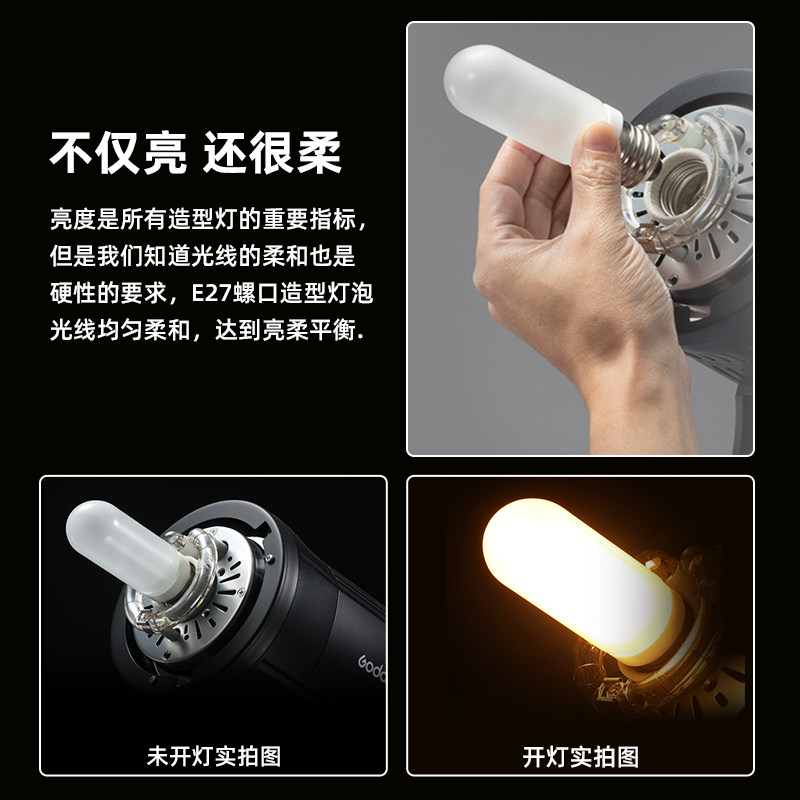 不仅亮 还很柔

亮度是所有造型灯的重要指标，但是我们知道光线的柔和也是硬性的要求，E27螺口造型灯泡光线均匀柔和，达到亮柔平衡.

Godo

未开灯实拍图

开灯实拍图