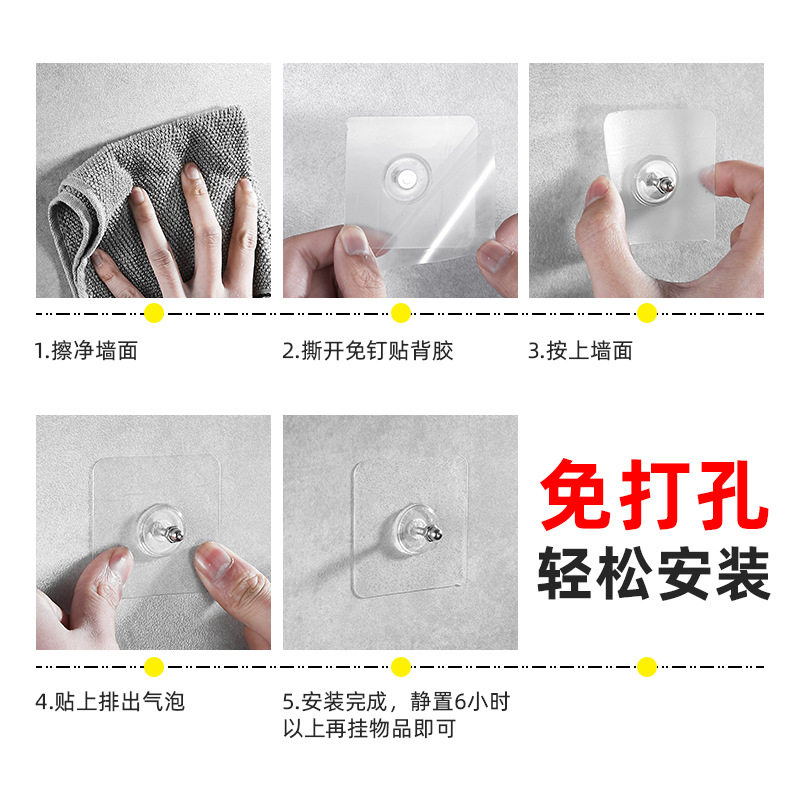 1.擦净墙面

2.撕开免钉贴背胶

3.按上墙面

免打孔
轻松安装

4.贴上排出气泡

5.安装完成，静置6小时以上再挂物品即可