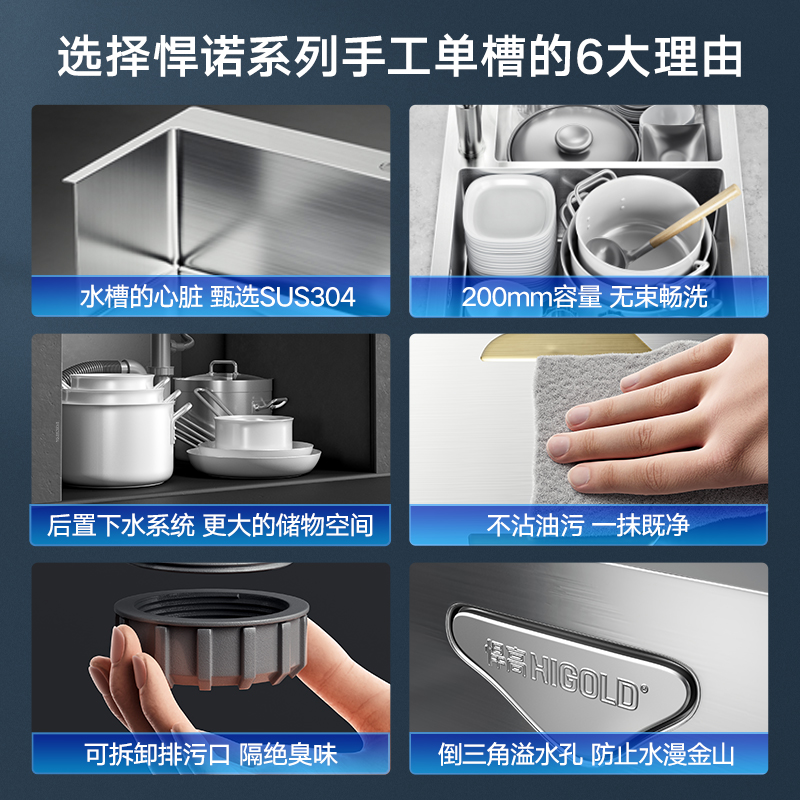 选择悍诺系列手工单槽的6大理由

水槽的心脏 甄选SUS304

200mm容量 无束畅洗

后置下水系统 更大的储物空间

不沾油污 一抹既净

可拆卸排污口 隔绝臭味

悍高 HIGOLD®

倒三角溢水孔 防止水漫金山