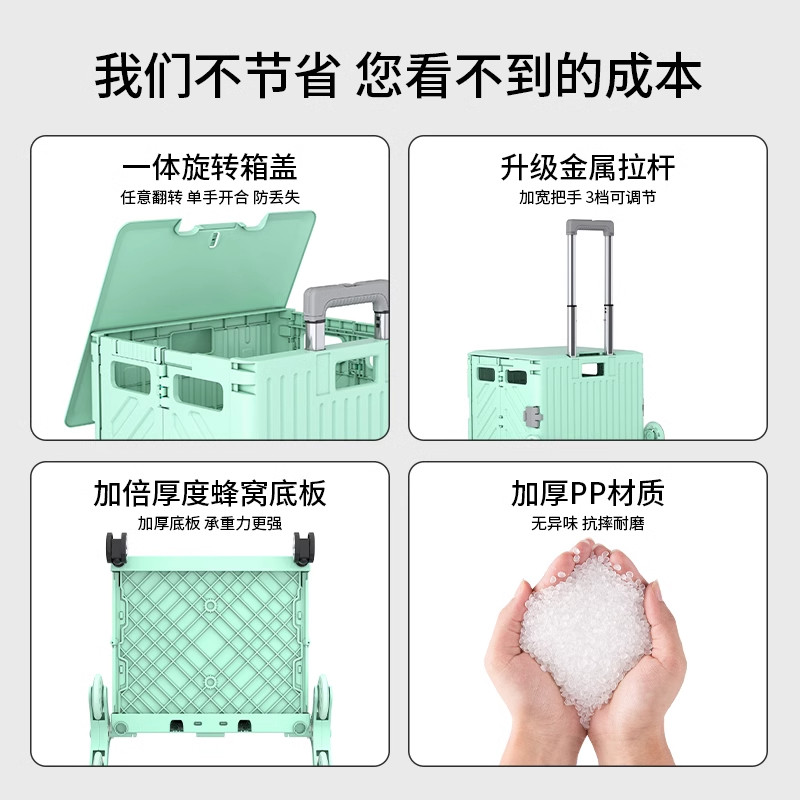 我们不节省 您看不到的成本

一体旋转箱盖
任意翻转 单手开合 防丢失

升级金属拉杆
加宽把手 3档可调节

加倍厚度蜂窝底板
加厚底板 承重力更强

加厚PP材质
无异味 抗摔耐磨