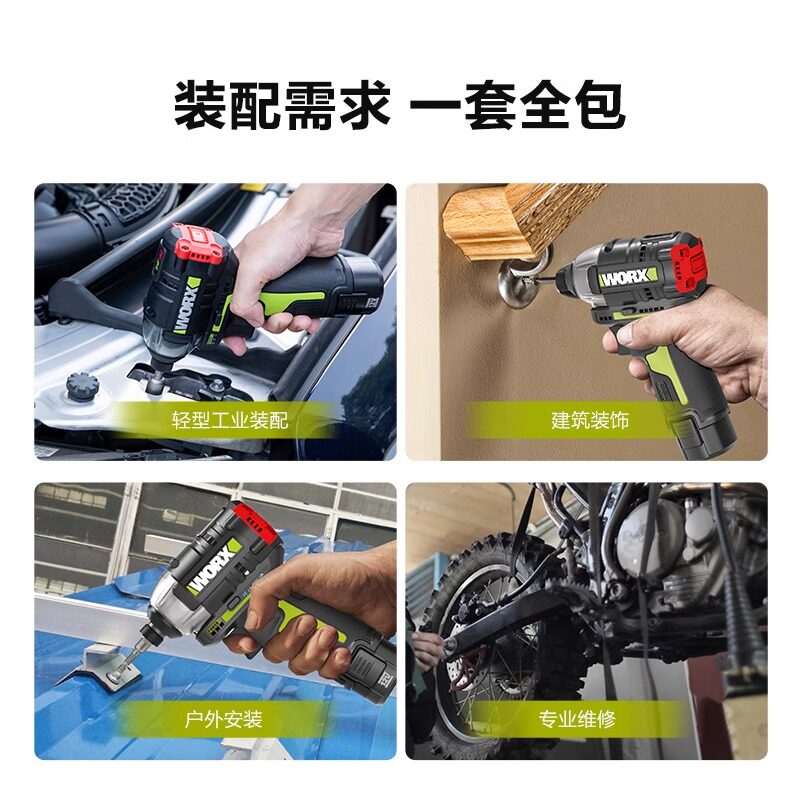 装配需求 一套全包

WORX

轻型工业装配

WORX

建筑装饰

WORX

户外安装

专业维修