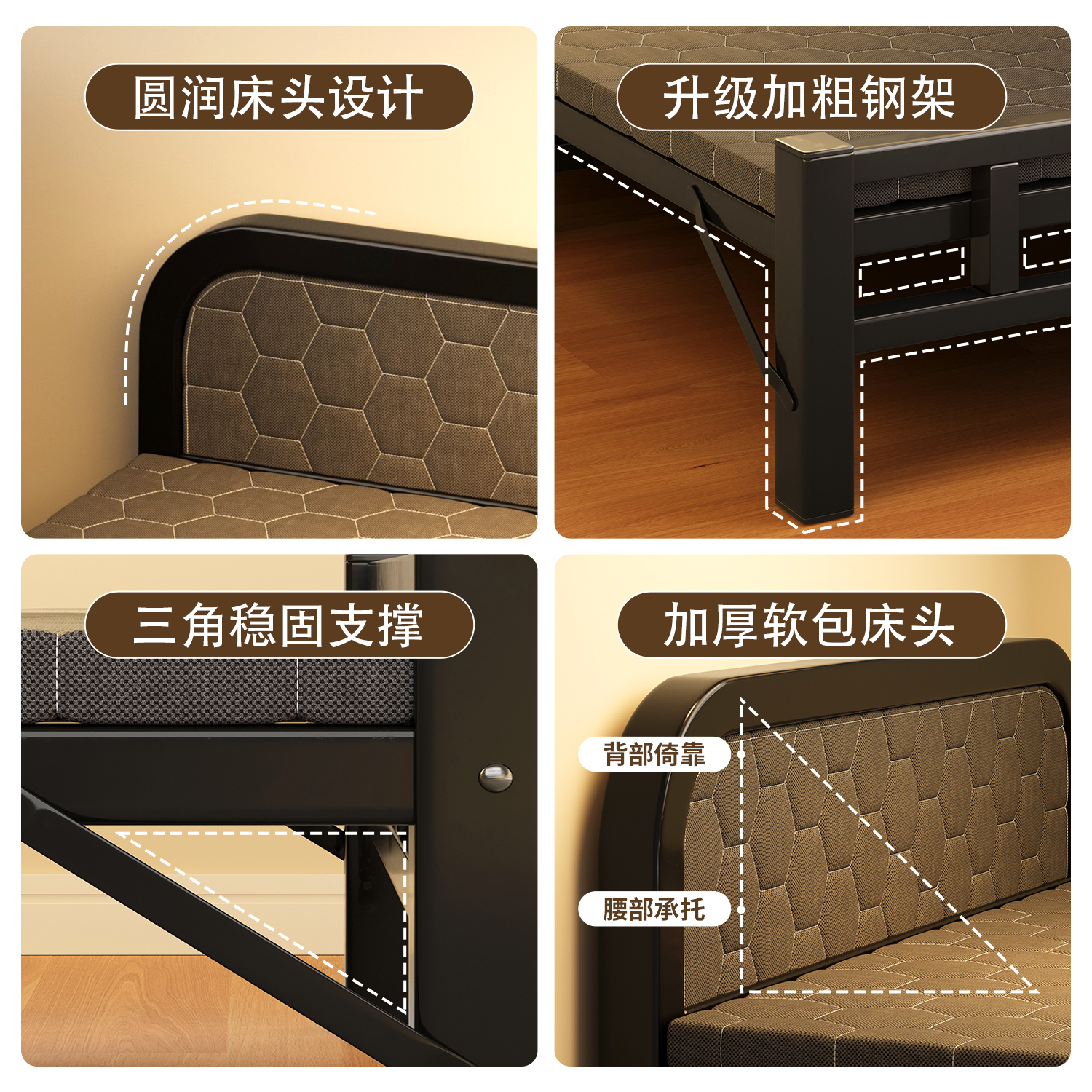 圆润床头设计

升级加粗钢架

三角稳固支撑

加厚软包床头

背部倚靠

腰部承托