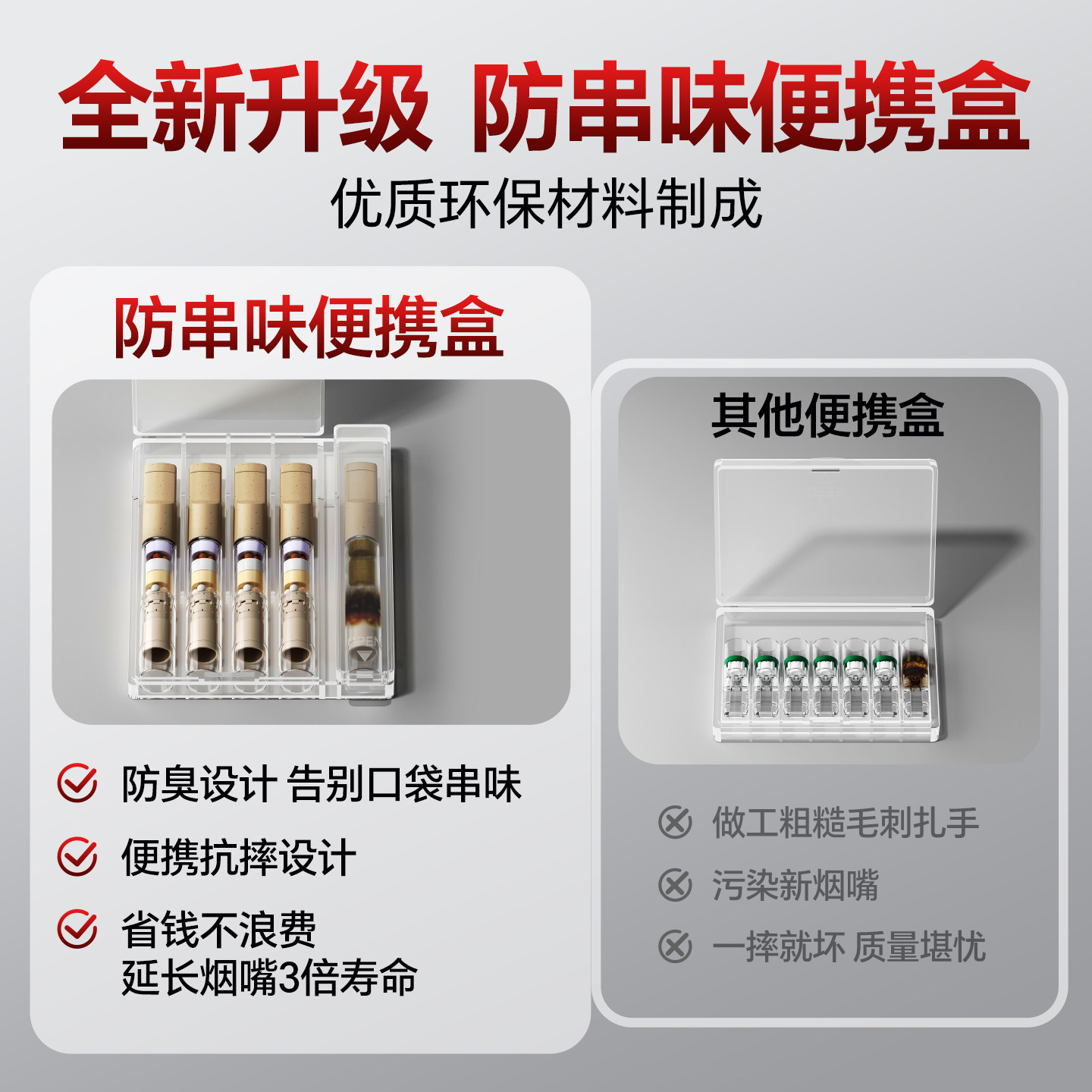 全新升级 防串味便携盒

优质环保材料制成

防串味便携盒

防臭设计 告别口袋串味

便携抗摔设计

省钱不浪费
延长烟嘴3倍寿命

其他便携盒

做工粗糙毛刺扎手

污染新烟嘴

一摔就坏 质量堪忧