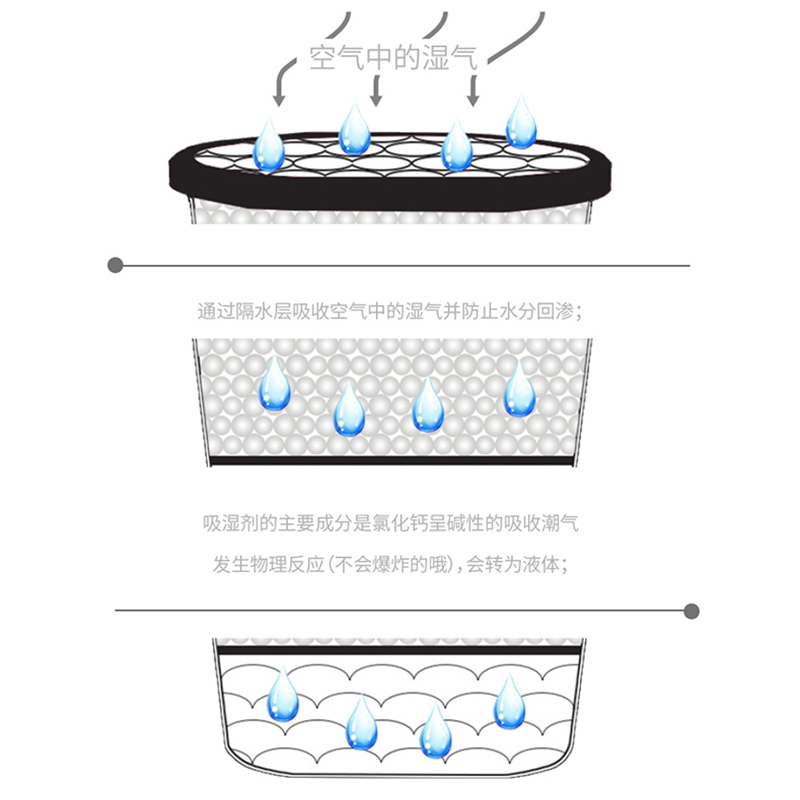 空气中的湿气

通过隔水层吸收空气中的湿气并防止水分回渗;

吸湿剂的主要成分是氯化钙呈碱性的吸收潮气

发生物理反应(不会爆炸的哦),会转为液体;