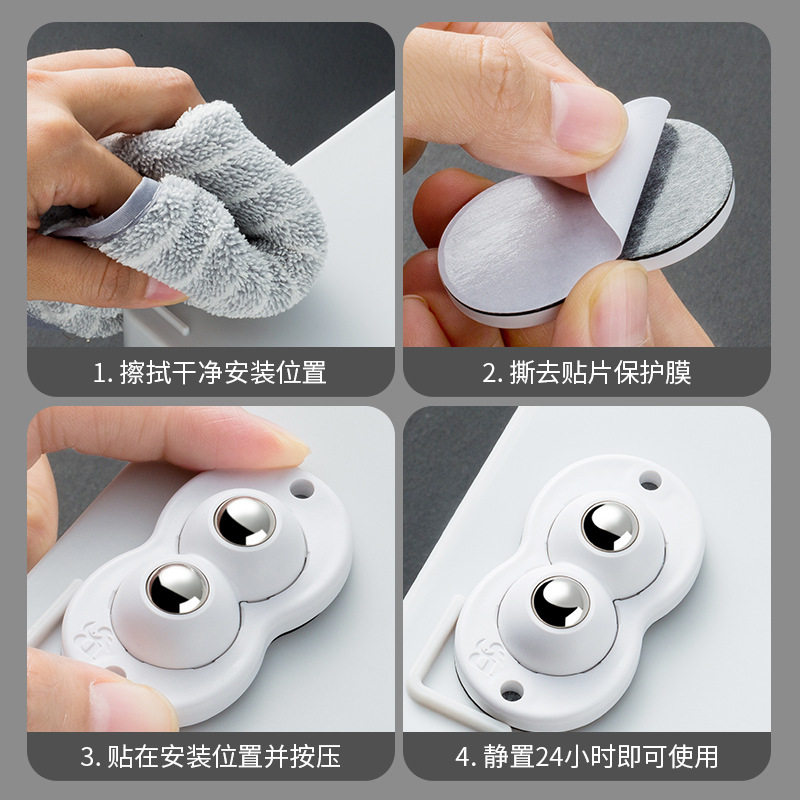 1. 擦拭干净安装位置

2. 撕去贴片保护膜

3. 贴在安装位置并按压

4. 静置24小时即可使用