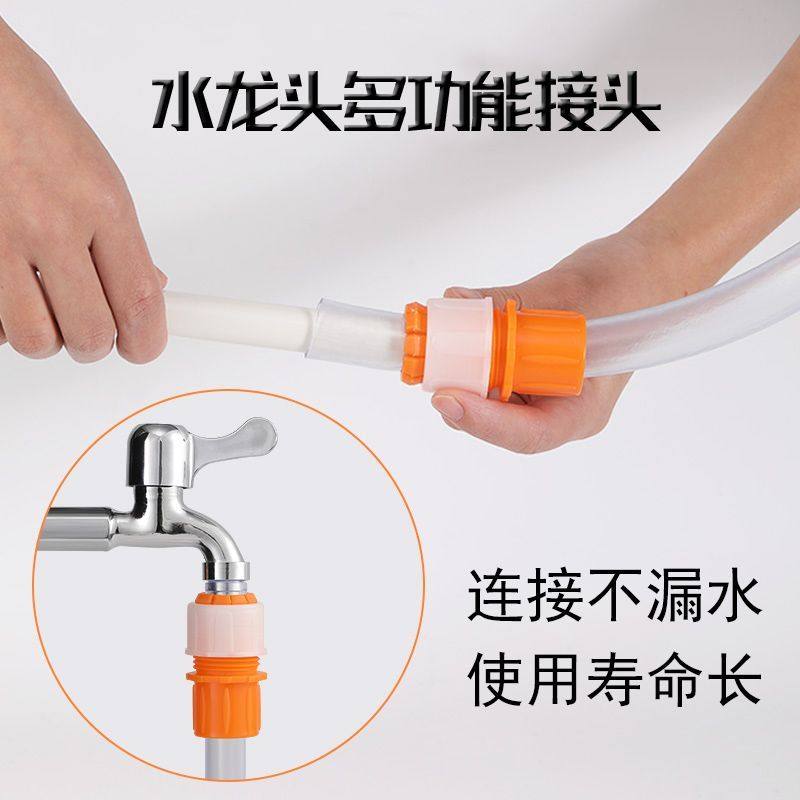 水龙头多功能接头

连接不漏水
使用寿命长