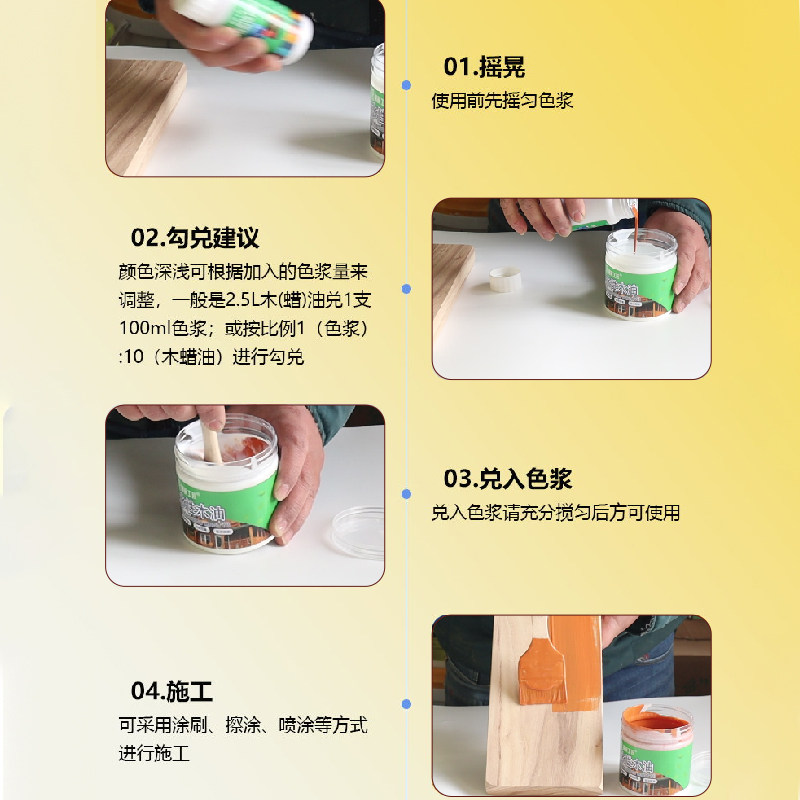 01.摇晃
使用前先摇匀色浆

02.勾兑建议
颜色深浅可根据加入的色浆量来调整，一般是2.5L木(蜡)油兑1支100ml色浆；或按比例1（色浆）:10（木蜡油）进行勾兑

03.兑入色浆
兑入色浆请充分搅匀后方可使用

04.施工
可采用涂刷、擦涂、喷涂等方式进行施工