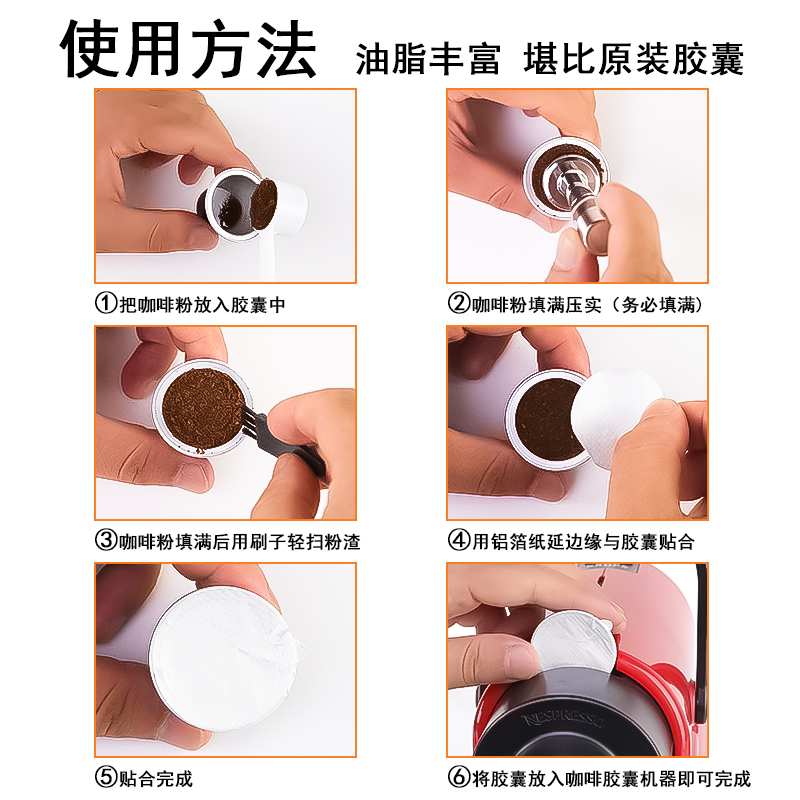 使用方法 油脂丰富 堪比原装胶囊

①把咖啡粉放入胶囊中

②咖啡粉填满压实（务必填满）

③咖啡粉填满后用刷子轻扫粉渣

④用铝箔纸延边缘与胶囊贴合

⑤贴合完成

NESPRESSO

⑥将胶囊放入咖啡胶囊机器即可完成