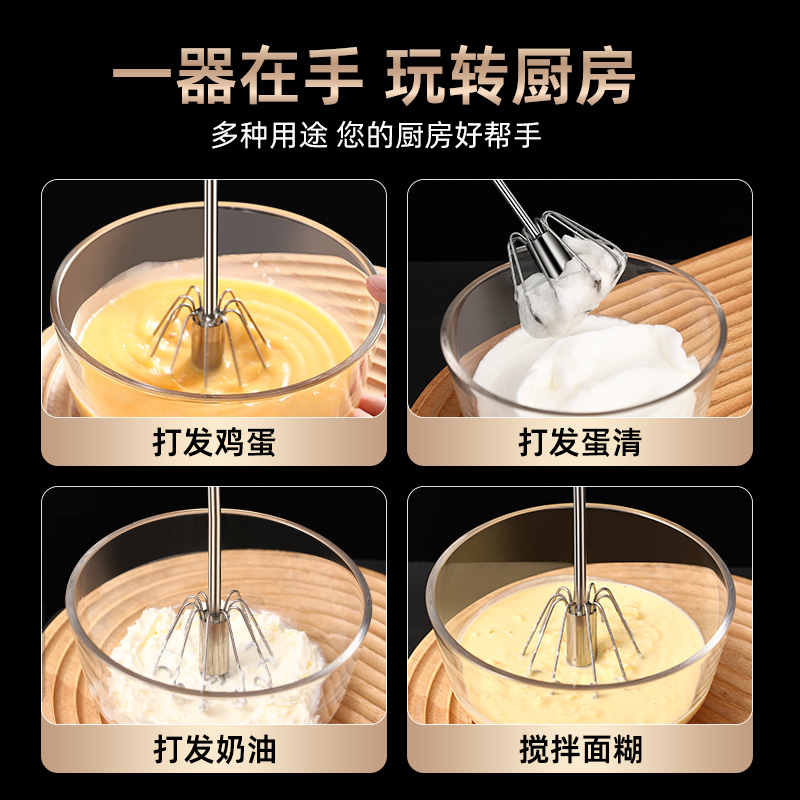 一器在手 玩转厨房

多种用途 您的厨房好帮手

打发鸡蛋

打发蛋清

打发奶油

搅拌面糊