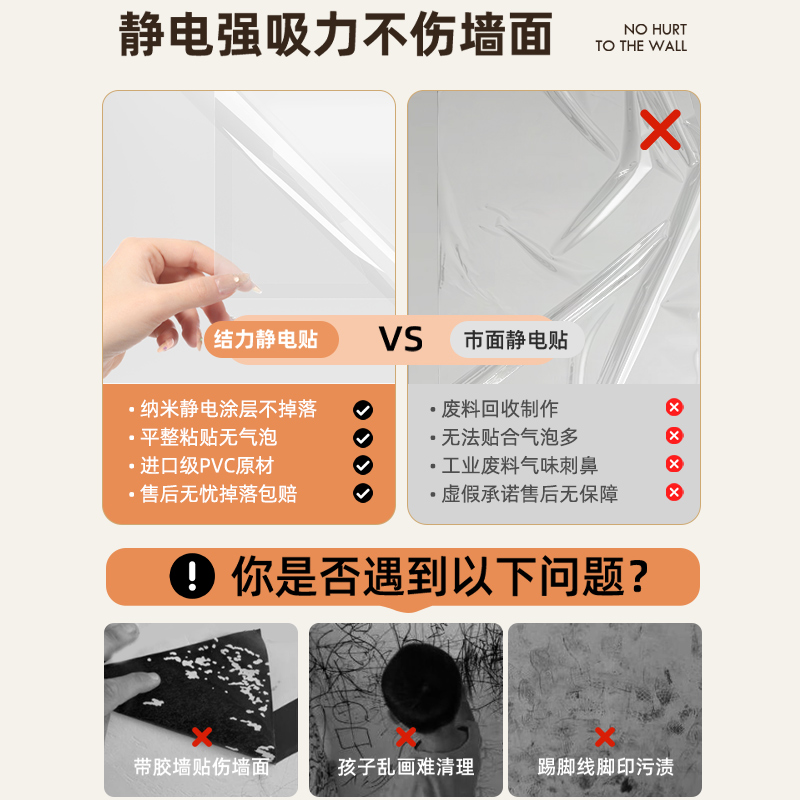 静电强吸力不伤墙面

NO HURT
TO THE WALL

结力静电贴

VS

市面静电贴

• 纳米静电涂层不掉落
• 平整粘贴无气泡
• 进口级PVC原材
• 售后无忧掉落包赔

• 废料回收制作
• 无法贴合气泡多
• 工业废料气味刺鼻
• 虚假承诺售后无保障

你是否遇到以下问题?

带胶墙贴伤墙面

孩子乱画难清理

踢脚线脚印污渍