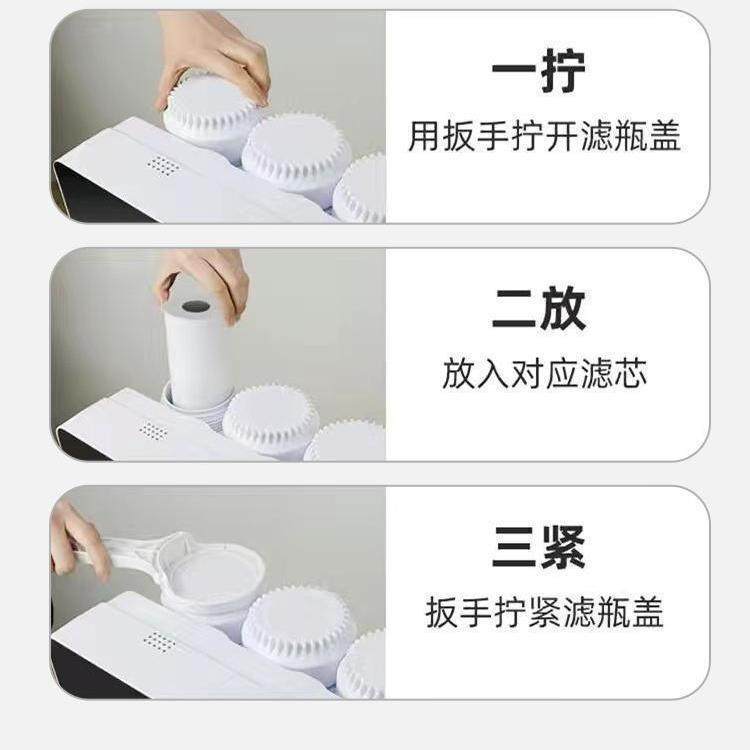 一拧
用扳手拧开滤瓶盖

二放
放入对应滤芯

三紧
扳手拧紧滤瓶盖