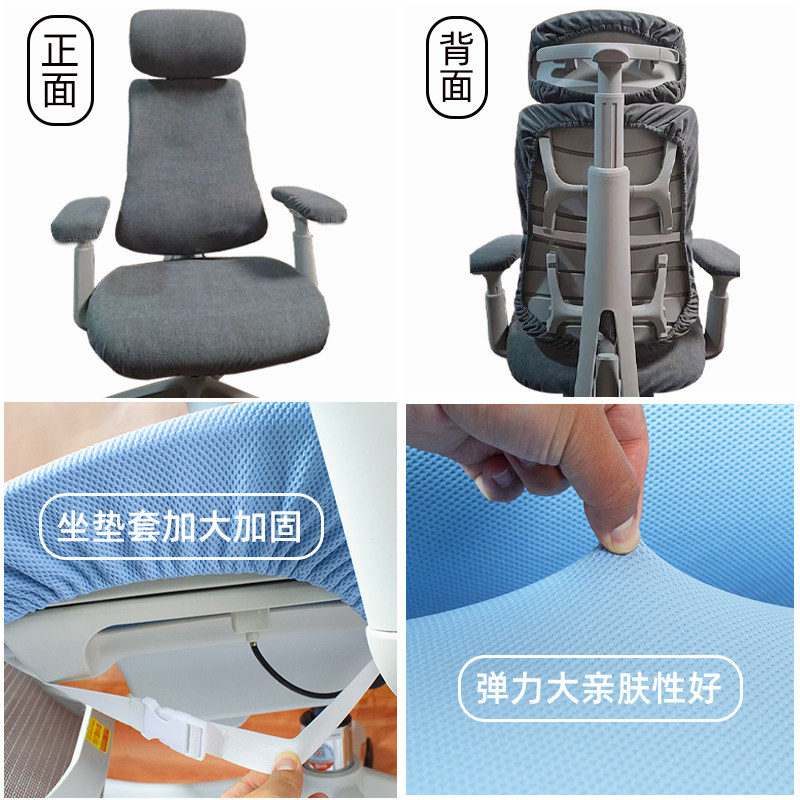 正面

背面

坐垫套加大加固

弹力大亲肤性好