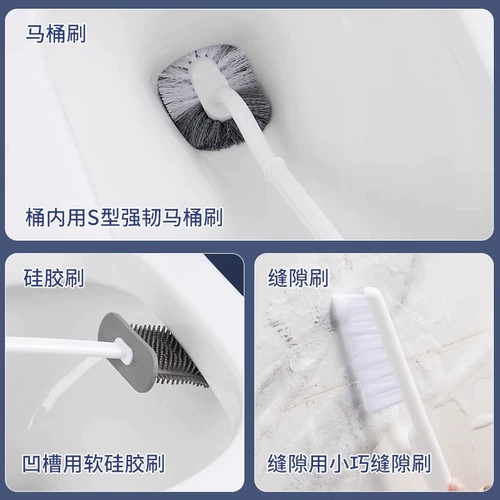 马桶刷

桶内用S型强韧马桶刷

硅胶刷

凹槽用软硅胶刷

缝隙刷

缝隙用小巧缝隙刷