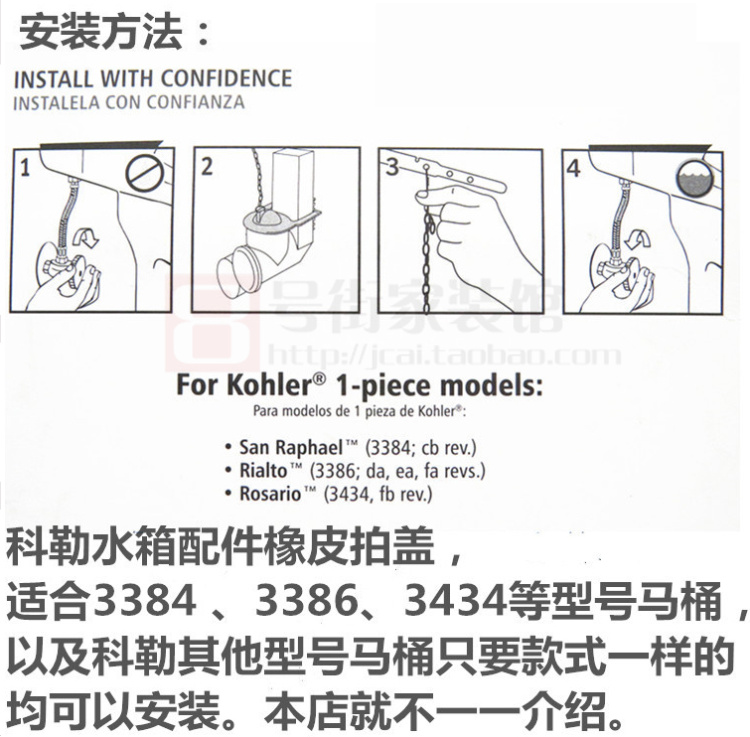 安装方法：

INSTALL WITH CONFIDENCE
INSTALELA CON CONFIANZA

1

2

3

4

8号街家装馆
http://jcai.taobao.com

For Kohler® 1-piece models:
Para modelos de 1 pieza de Kohler®:

• San Raphael™ (3384; cb rev.)
• Rialto™ (3386; da, ea, fa revs.)
• Rosario™ (3434, fb rev.)

科勒水箱配件橡皮拍盖，
适合3384 、3386、3434等型号马桶，
以及科勒其他型号马桶只要款式一样的
均可以安装。本店就不一一介绍。