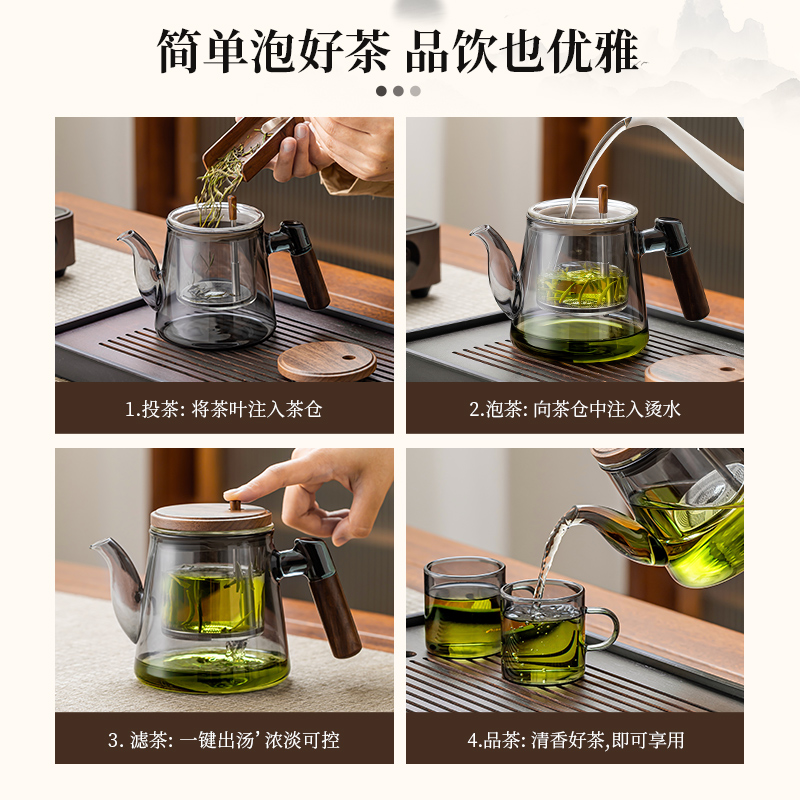 简单泡好茶 品饮也优雅

1.投茶: 将茶叶注入茶仓

2.泡茶: 向茶仓中注入烫水

3. 滤茶: 一键出汤' 浓淡可控

4.品茶: 清香好茶,即可享用