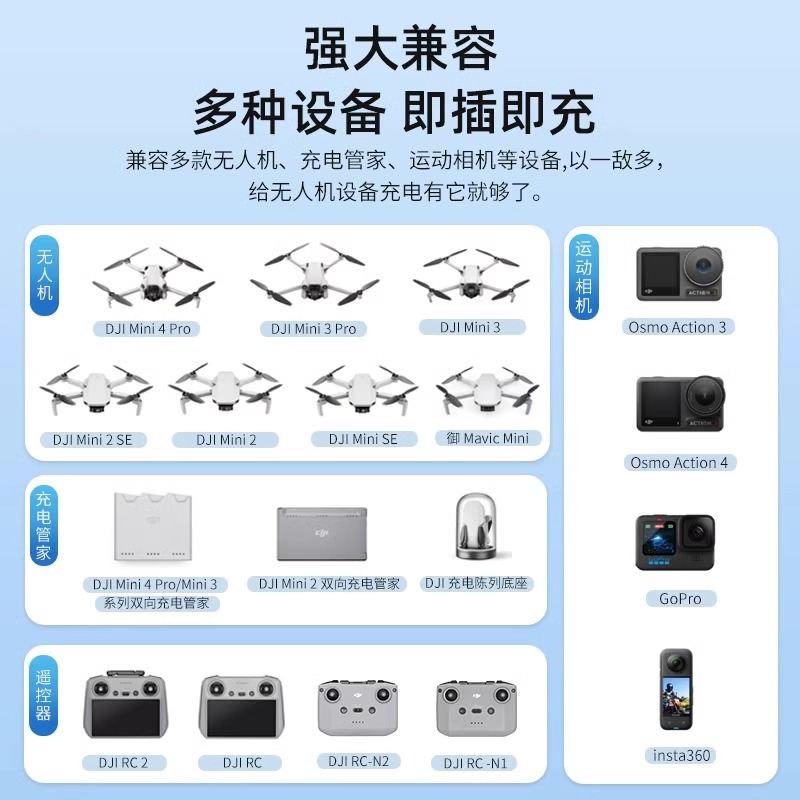 强大兼容

多种设备 即插即充

兼容多款无人机、充电管家、运动相机等设备,以一敌多,给无人机设备充电有它就够了。

无人机

DJI Mini 4 Pro

DJI Mini 3 Pro

DJI Mini 3

DJI Mini 2 SE

DJI Mini 2

DJI Mini SE

御 Mavic Mini

充电管家

DJI Mini 4 Pro/Mini 3 系列双向充电管家

DJI Mini 2 双向充电管家

DJI 充电陈列底座

遥控器

DJI RC 2

DJI RC

DJI RC-N2

DJI RC -N1

运动相机

ACTION

Osmo Action 3

ACTION

Osmo Action 4

GoPro

insta360