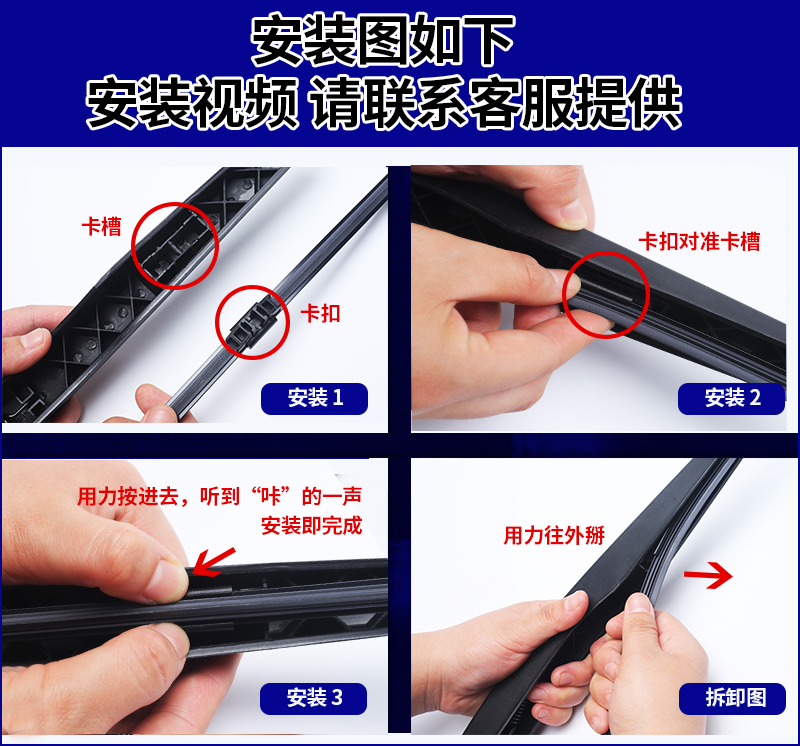 安装图如下
安装视频 请联系客服提供

卡槽

卡扣

安装 1

卡扣对准卡槽

安装 2

用力按进去，听到“咔”的一声
安装即完成

安装 3

用力往外掰

拆卸图