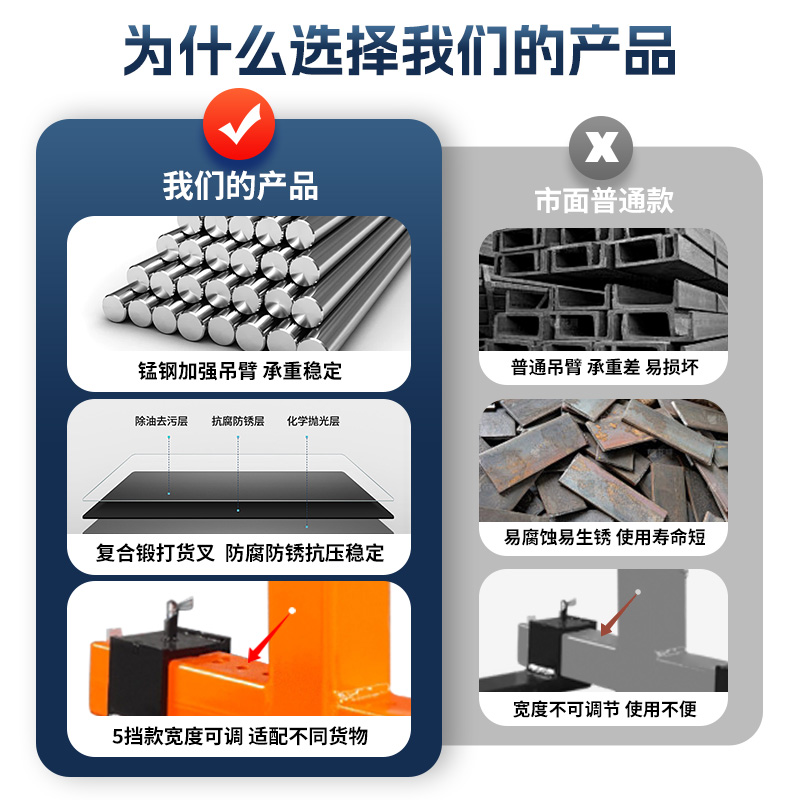 为什么选择我们的产品

我们的产品

锰钢加强吊臂 承重稳定

除油去污层
抗腐防锈层
化学抛光层

复合锻打货叉 防腐防锈抗压稳定

5挡款宽度可调 适配不同货物

X

市面普通款

普通吊臂 承重差 易损坏

易腐蚀易生锈 使用寿命短

宽度不可调节 使用不便