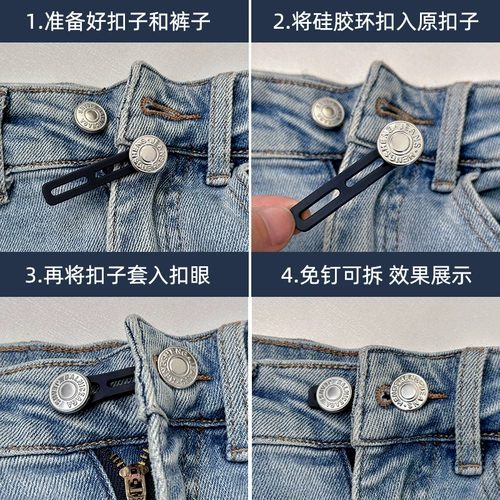 1.准备好扣子和裤子

2.将硅胶环扣入原扣子

3.再将扣子套入扣眼

4.免钉可拆 效果展示