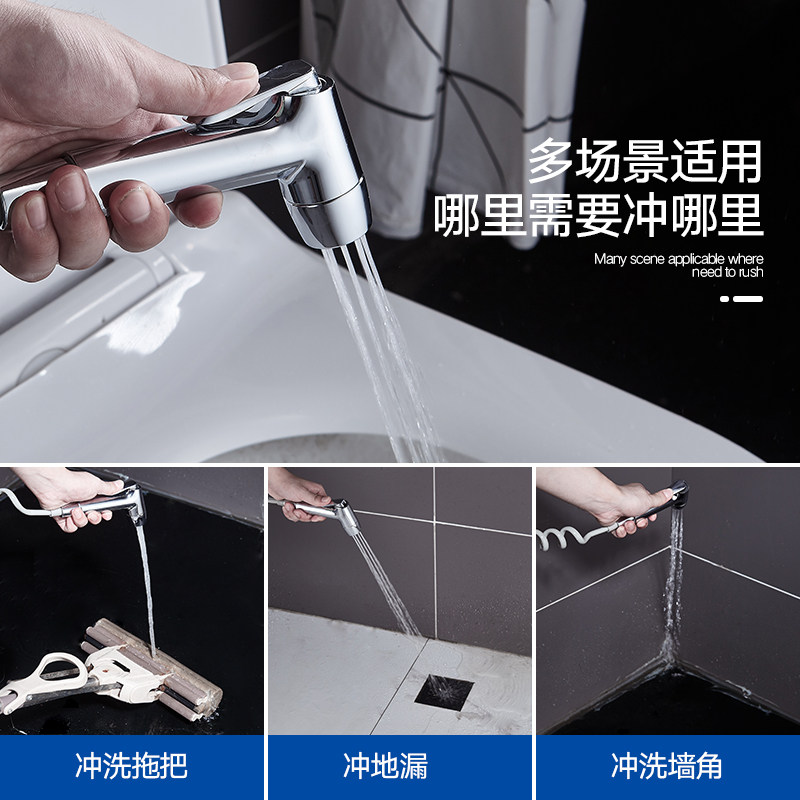 多场景适用
哪里需要冲哪里

Many scene applicable where need to rush

冲洗拖把

冲地漏

冲洗墙角