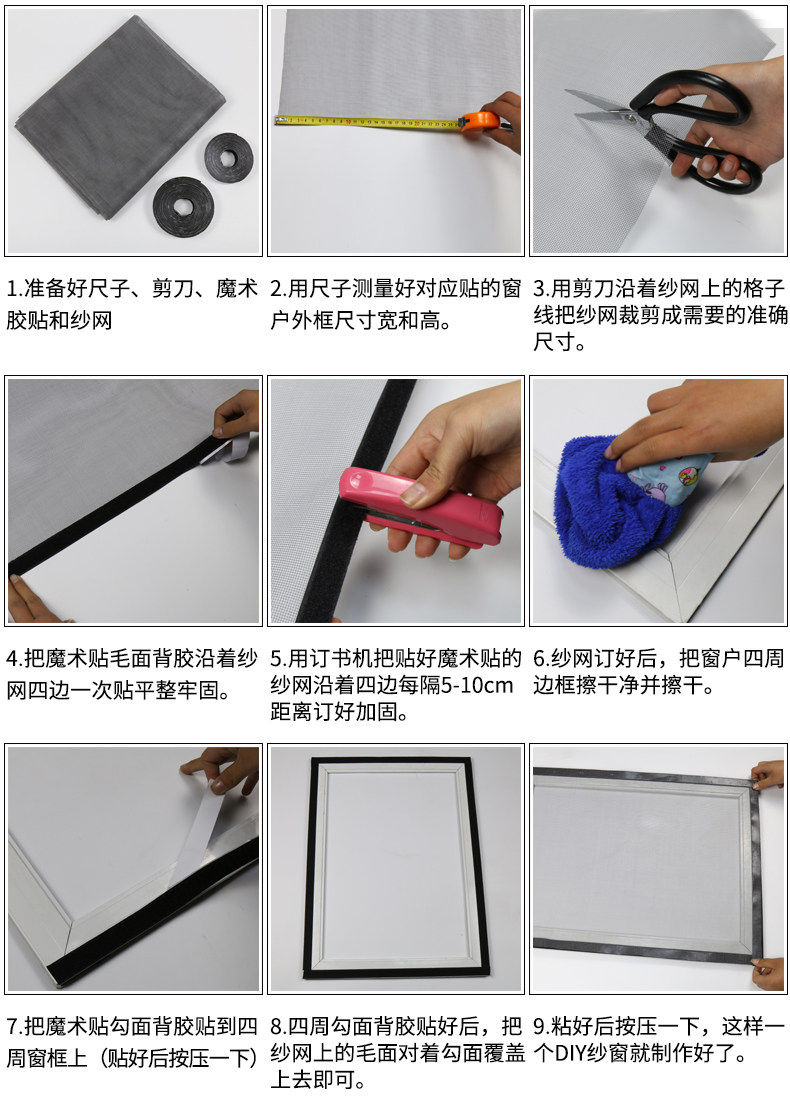 1.准备好尺子、剪刀、魔术胶贴和纱网

2.用尺子测量好对应贴的窗户外框尺寸宽和高。

3.用剪刀沿着纱网上的格子线把纱网裁剪成需要的准确尺寸。

4.把魔术贴毛面背胶沿着纱网四边一次贴平整牢固。

5.用订书机把贴好魔术贴的纱网沿着四边每隔5-10cm距离订好加固。

6.纱网订好后，把窗户四周边框擦干净并擦干。

7.把魔术贴勾面背胶贴到四周窗框上（贴好后按压一下）

8.四周勾面背胶贴好后，把纱网上的毛面对着勾面覆盖上去即可。

9.粘好后按压一下，这样一个DIY纱窗就制作好了。