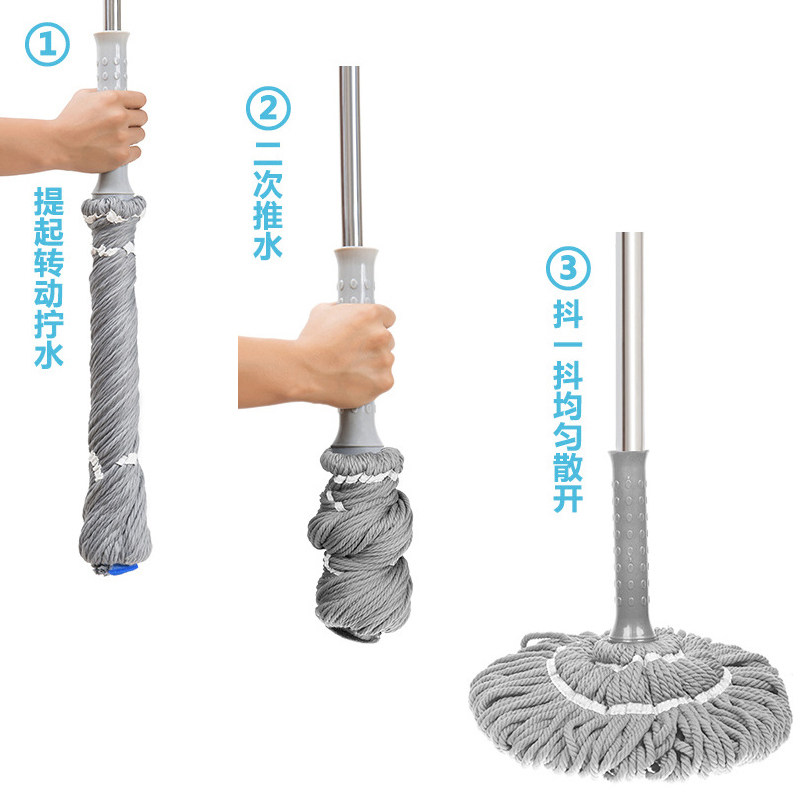 ①
提起转动拧水

②
二次推水

③
抖一抖均匀散开