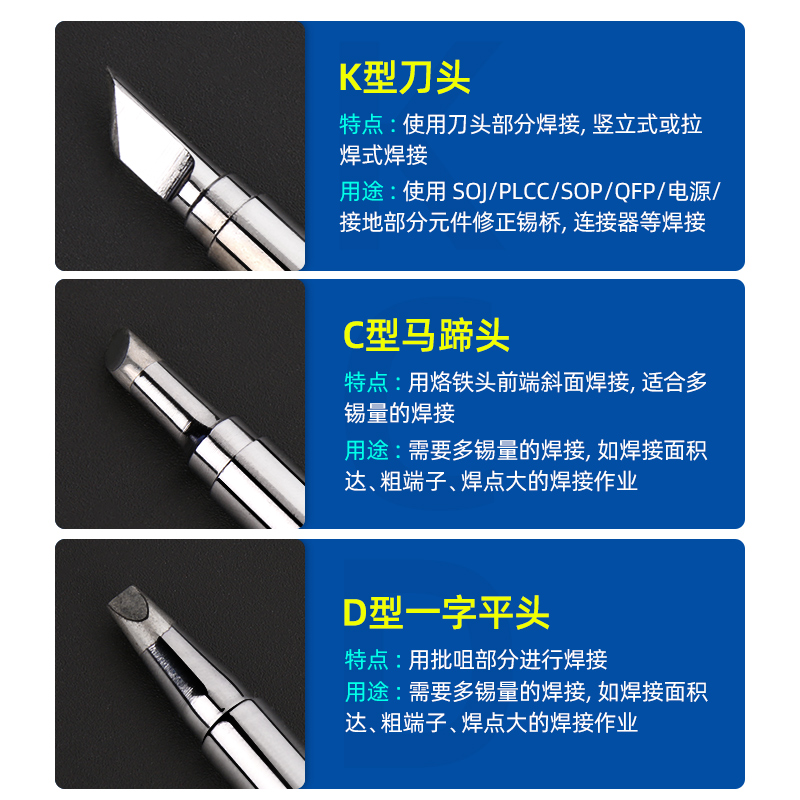 K型刀头

特点：使用刀头部分焊接, 竖立式或拉焊式焊接

用途：使用 SOJ/PLCC/SOP/QFP/电源/接地部分元件修正锡桥, 连接器等焊接

C型马蹄头

特点：用烙铁头前端斜面焊接, 适合多锡量的焊接

用途：需要多锡量的焊接, 如焊接面积达、粗端子、焊点大的焊接作业

D型一字平头

特点：用批咀部分进行焊接

用途：需要多锡量的焊接, 如焊接面积达、粗端子、焊点大的焊接作业