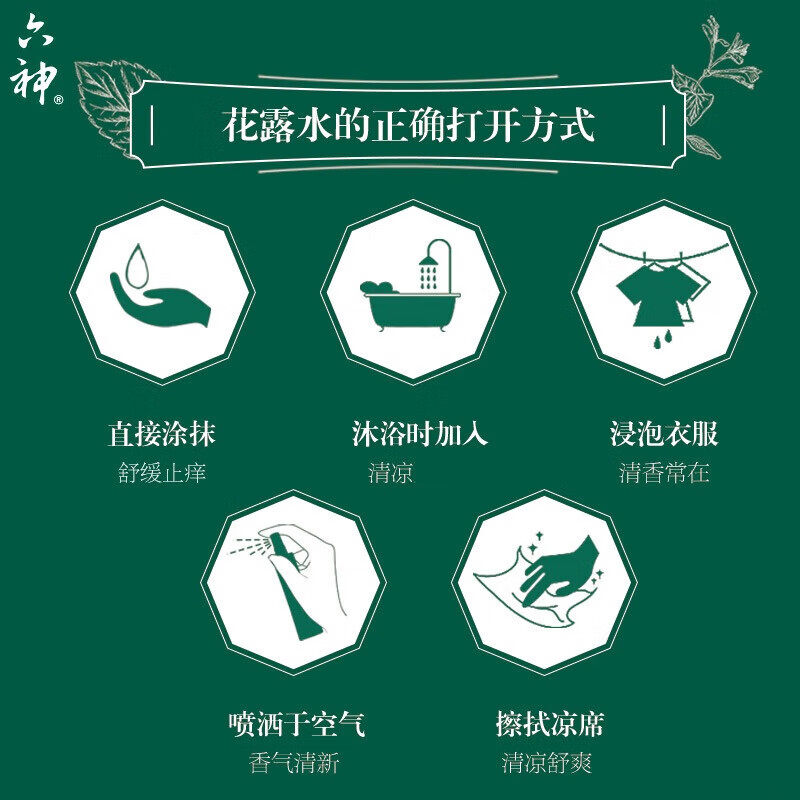 六神®

花露水的正确打开方式

直接涂抹
舒缓止痒

沐浴时加入
清凉

浸泡衣服
清香常在

喷洒于空气
香气清新

擦拭凉席
清凉舒爽