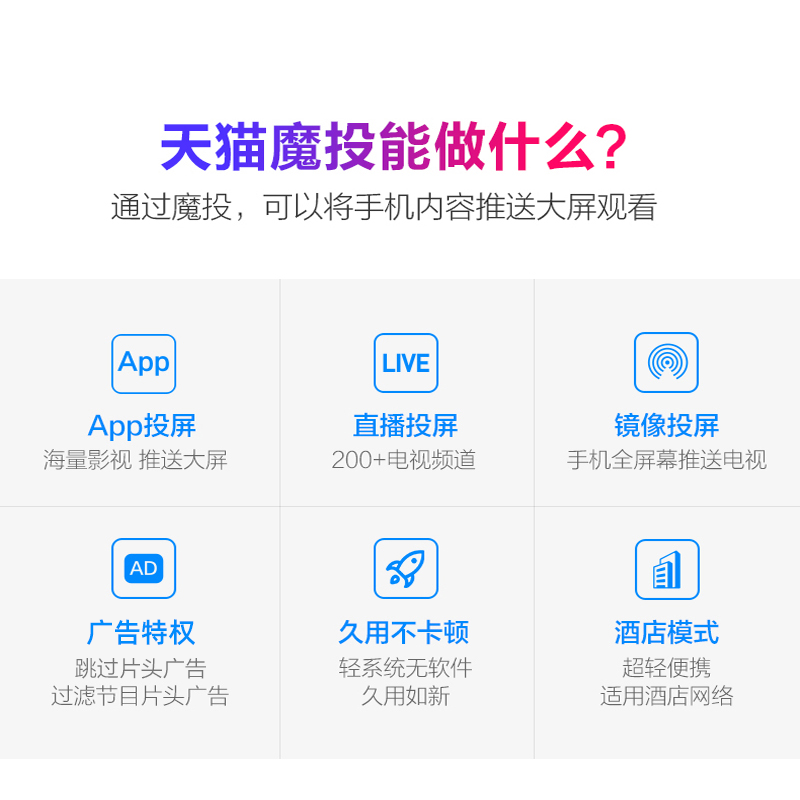 天猫魔投能做什么?
通过魔投，可以将手机内容推送大屏观看

App
App投屏
海量影视 推送大屏

LIVE
直播投屏
200+电视频道

镜像投屏
手机全屏幕推送电视

AD
广告特权
跳过片头广告
过滤节目片头广告

久用不卡顿
轻系统无软件
久用如新

酒店模式
超轻便携
适用酒店网络